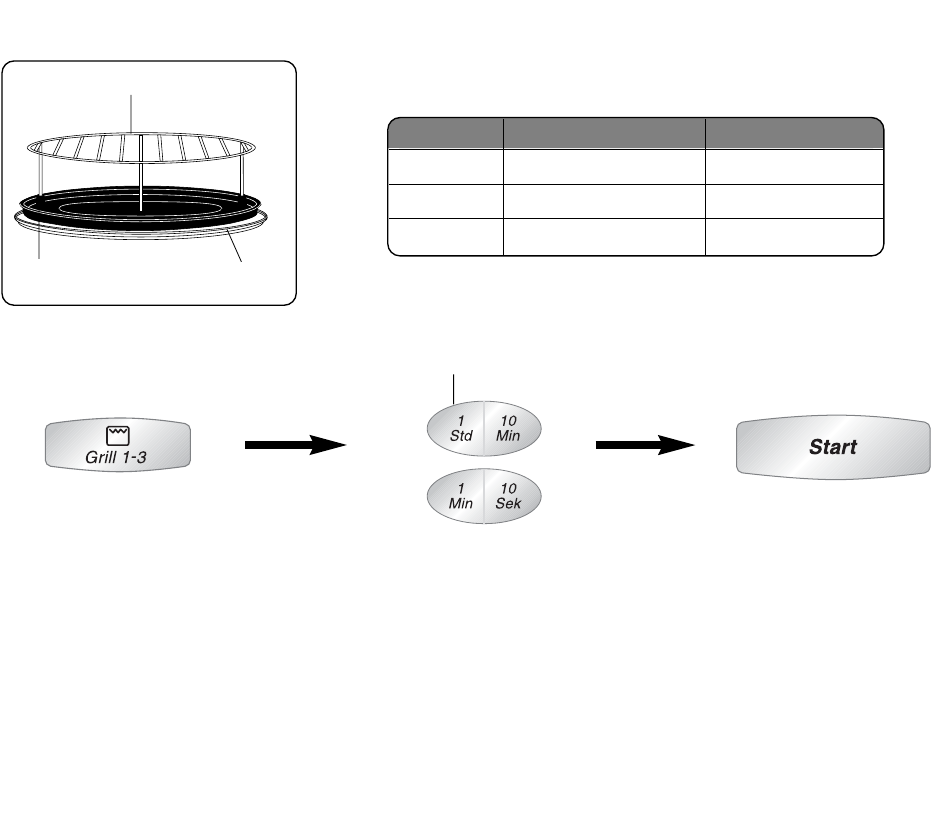 Grill 1-3

1
Std

10
Min

1
Min

10
Sek

Start