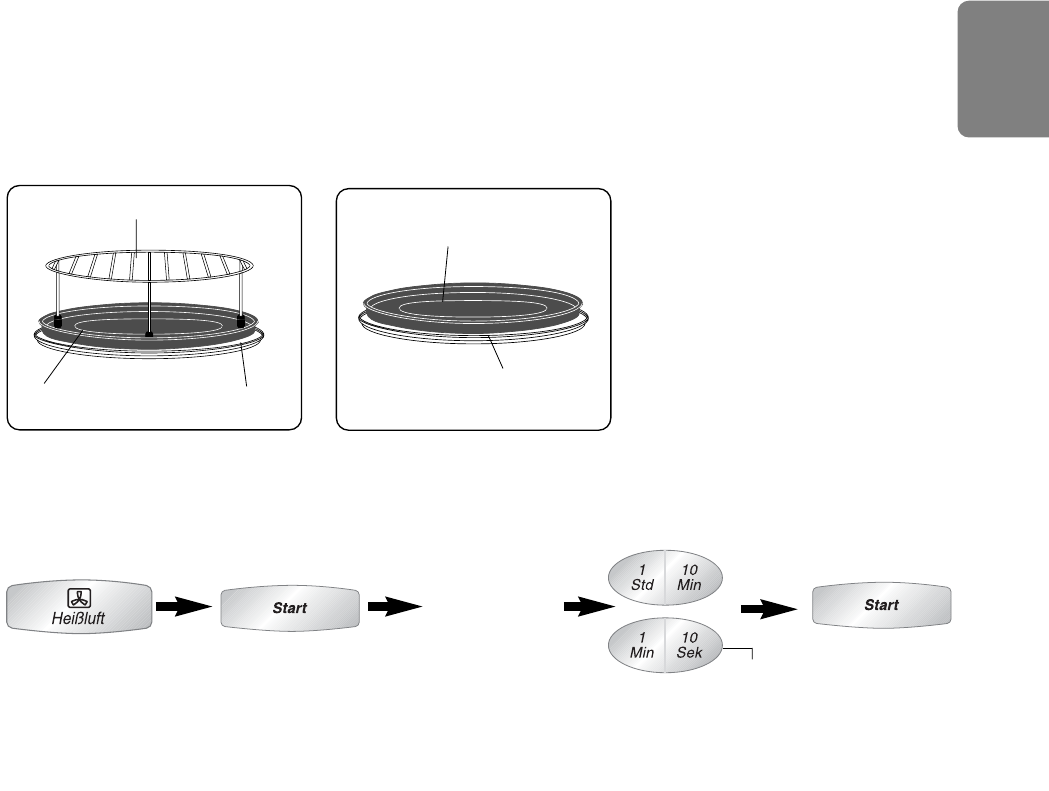 Heißluft

Start

1 Std

10 Min

1 Min

10 Sek

Start