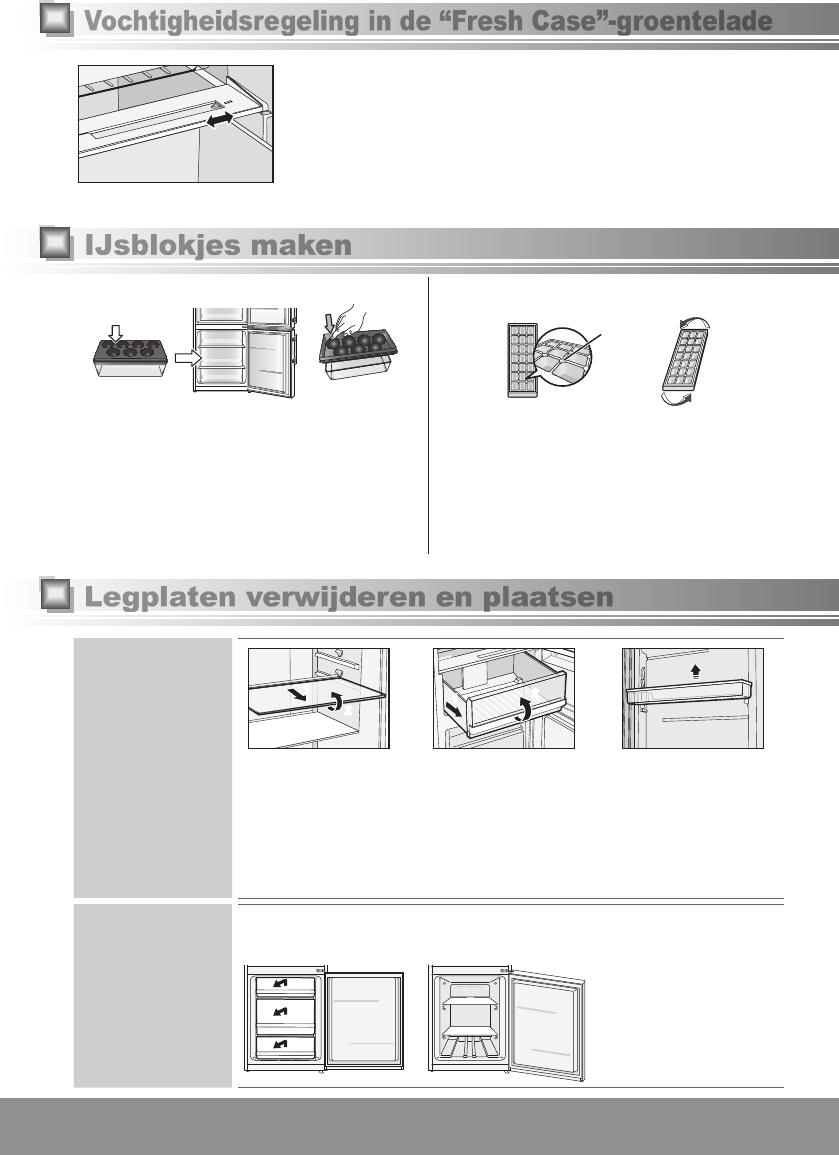 Vochtigheidsregeling in de “Fresh Case”-groentelade

IJsblokjes maken

Legplaten verwijderen en plaatsen