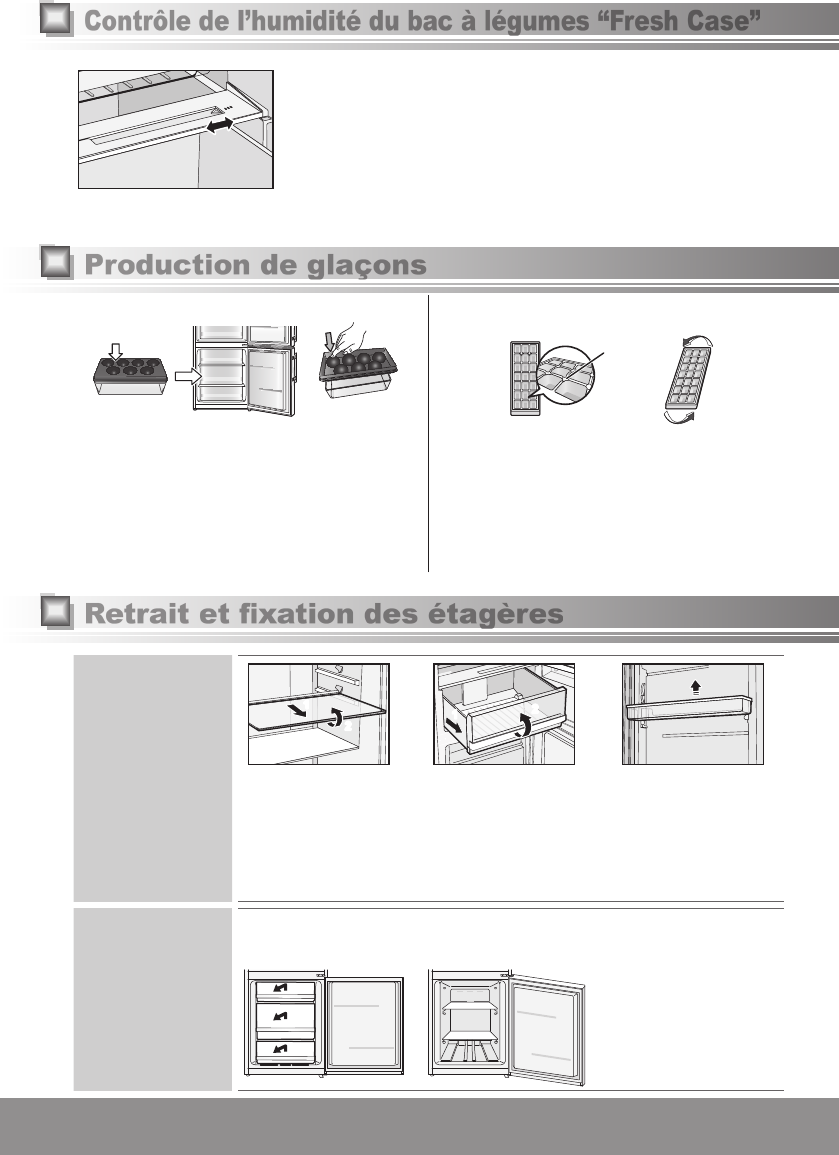 Contrôle de l'humidité du bac à légumes "Fresh Case"

Production de glaçons

Retrait et fixation des étagères