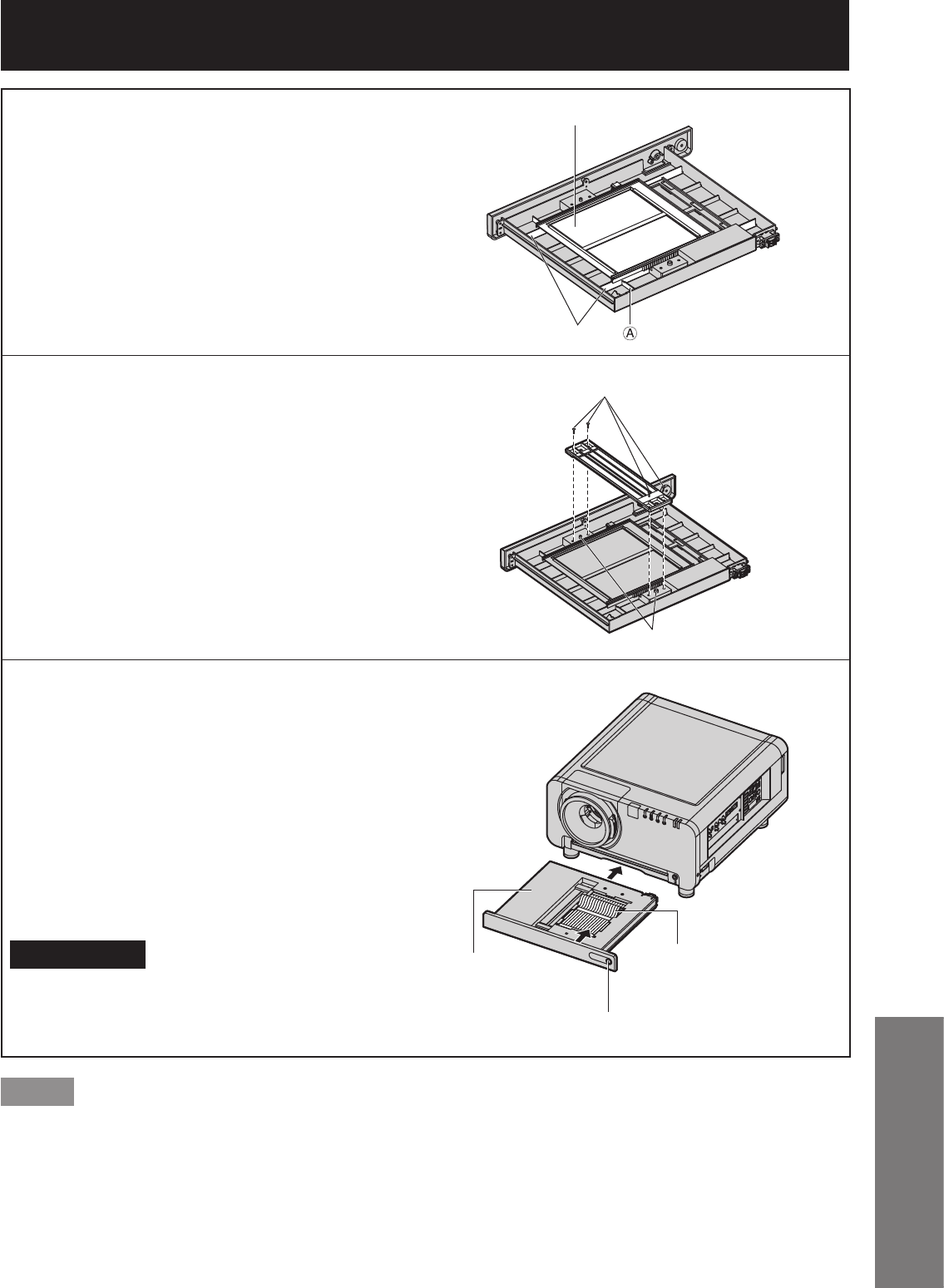 Ⓐ