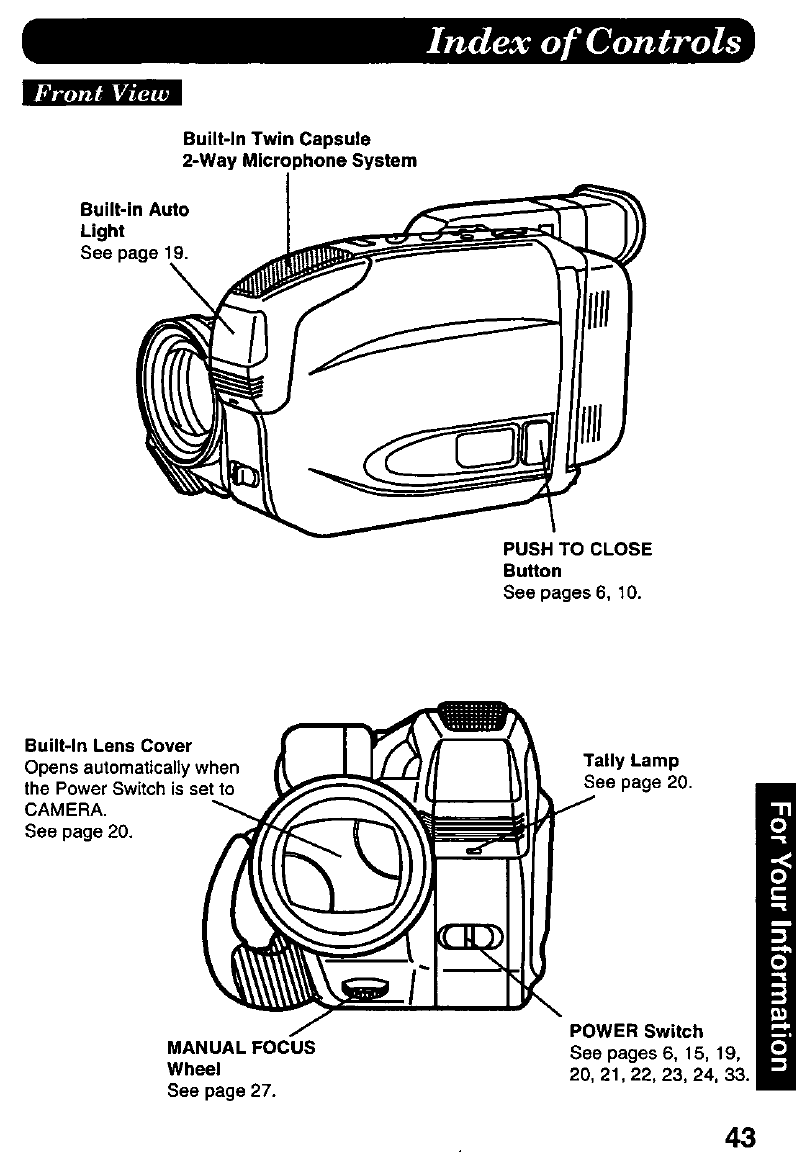 Index of Controls

Front View

Built-In Twin Capsule 2-Way Microphone System

Built-in Auto Light
See page 19.

PUSH TO CLOSE Button
See pages 6, 10.

Built-In Lens Cover
Opens automatically when the Power Switch is set to CAMERA.
See page 20.

Tally Lamp
See page 20.

MANUAL FOCUS Wheel
See page 27.

POWER Switch
See pages 6, 15, 19, 20, 21, 22, 23, 24, 33.

For Your Information

43