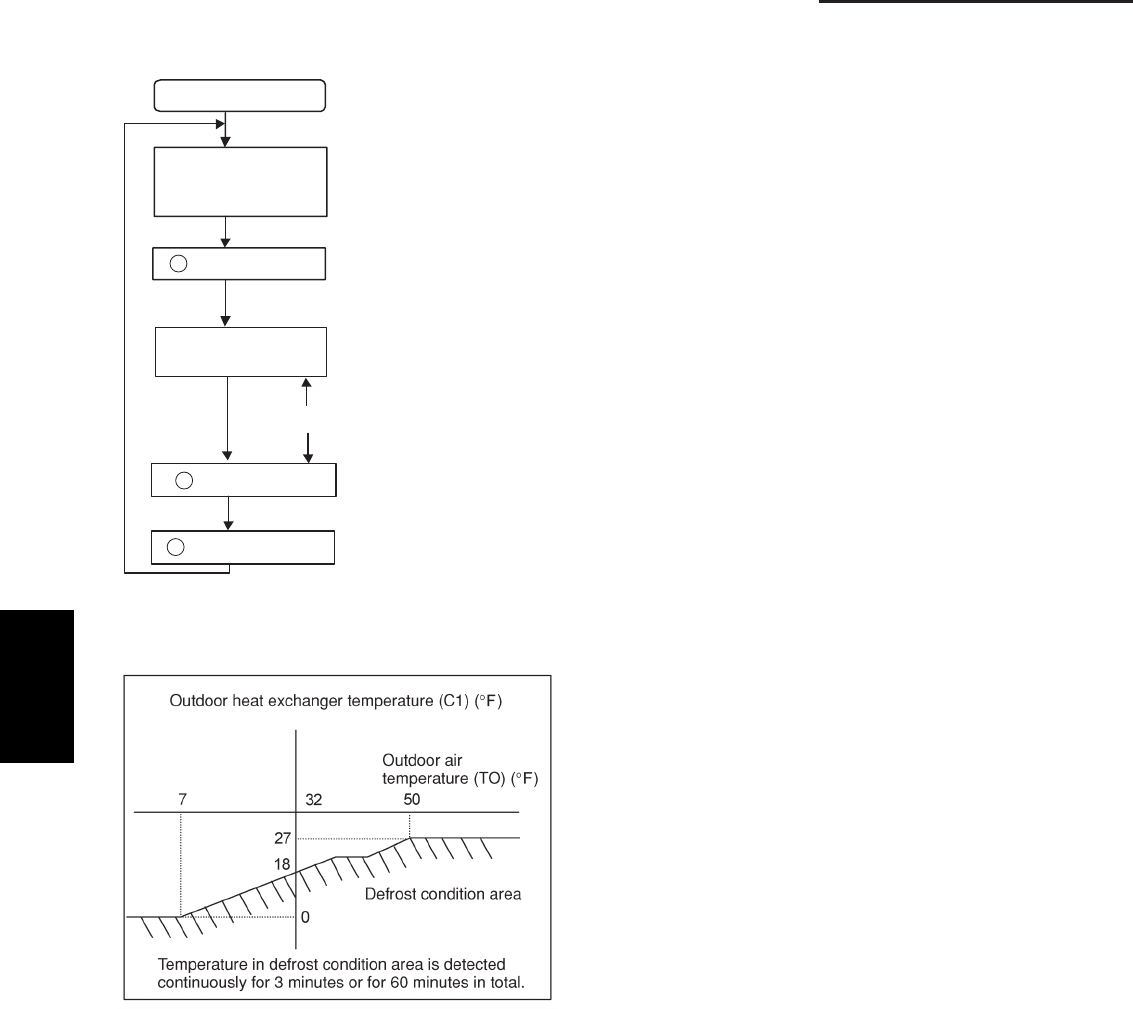 Outdoor heat exchanger temperature (C1) (°F)

Outdoor air temperature (TO) (°F)

7

32

50

27

18

0

Defrost condition area

Temperature in defrost condition area is detected continuously for 3 minutes or for 60 minutes in total.