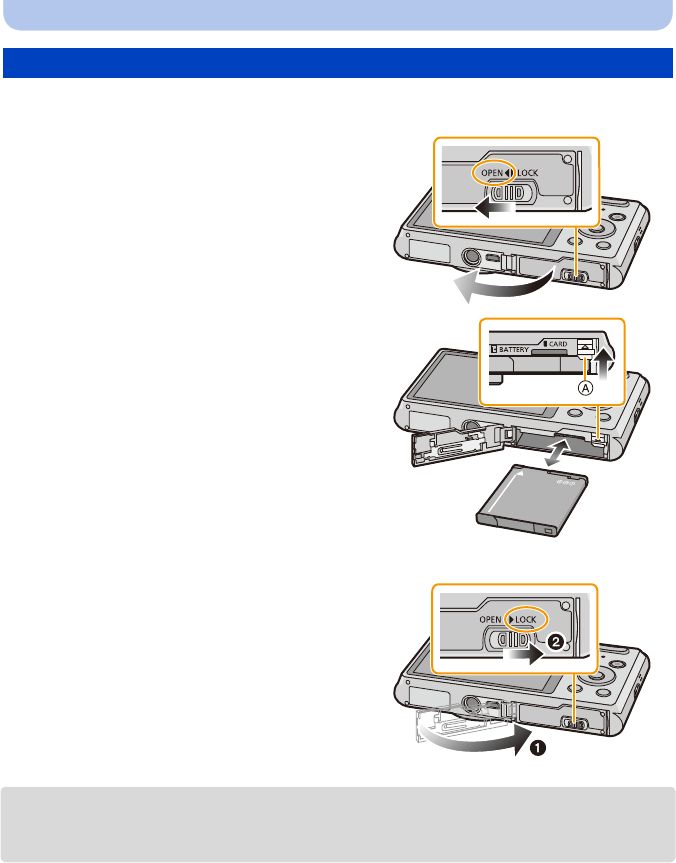 OPEN LOCK

BATTERY CARD

A

OPEN LOCK

2

1