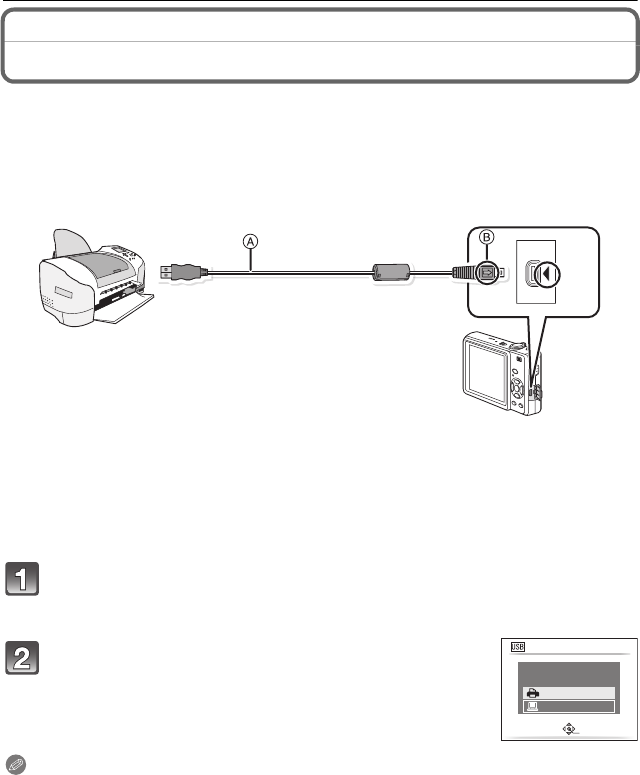 A

B

1

2

USB