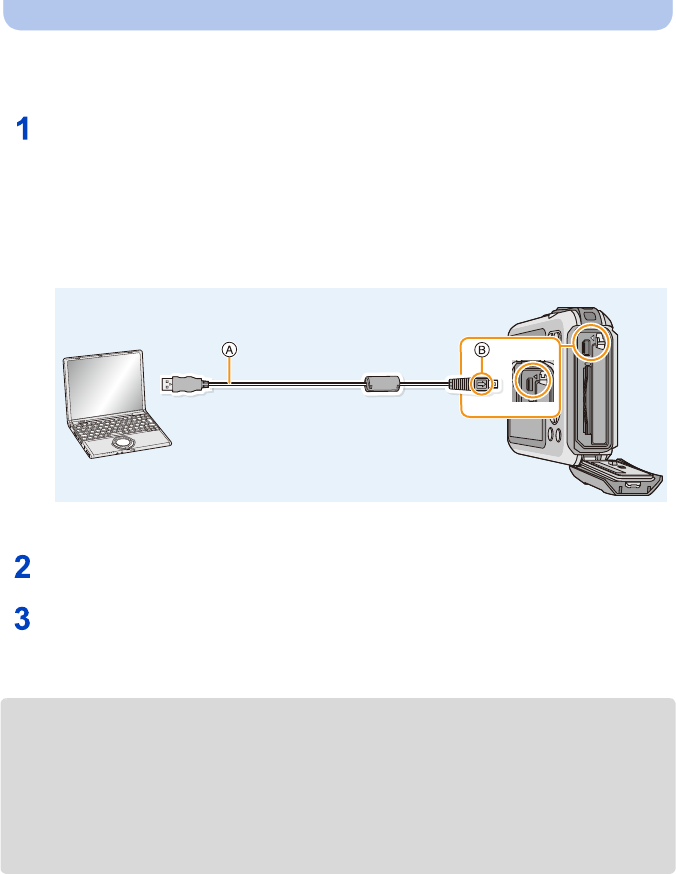 1

Ⓐ

Ⓑ

2

3