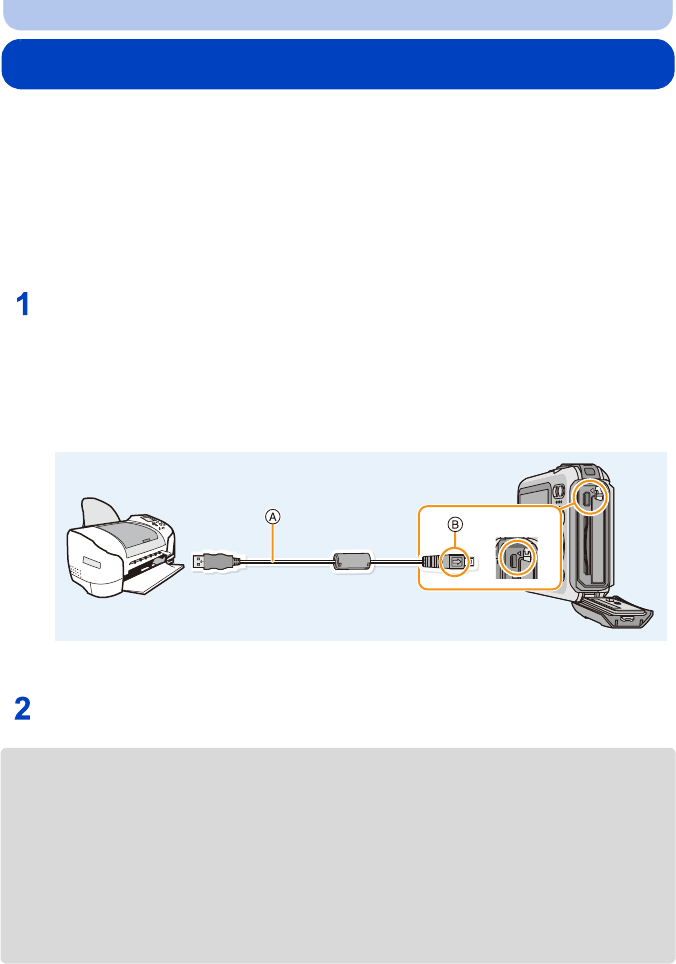 1

Ⓐ

Ⓑ

2