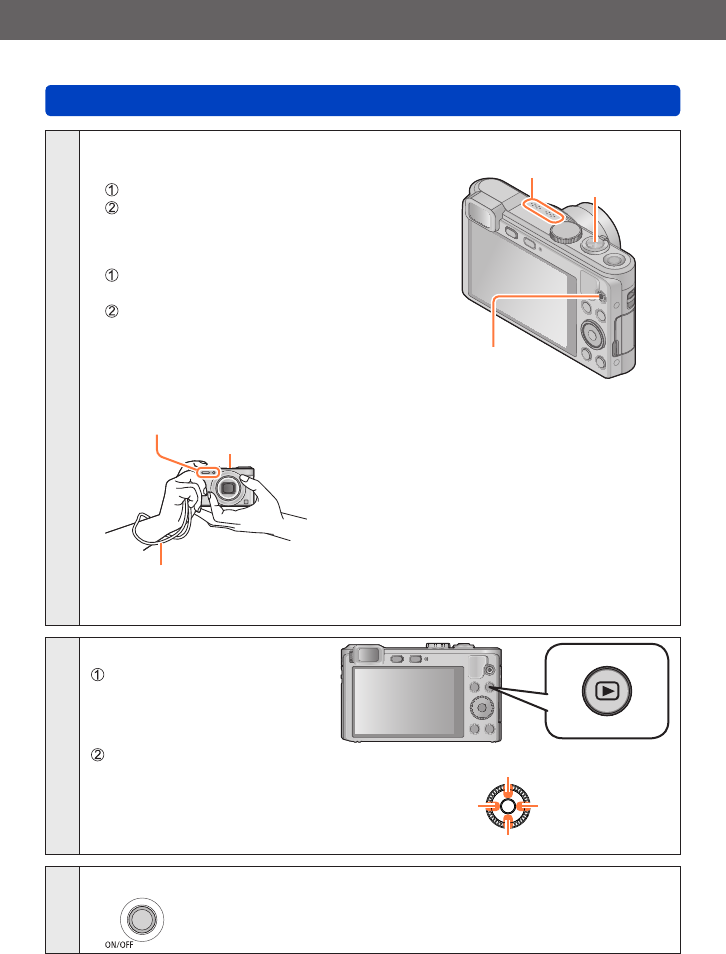 ①
②

①

②

①

②

ON/OFF