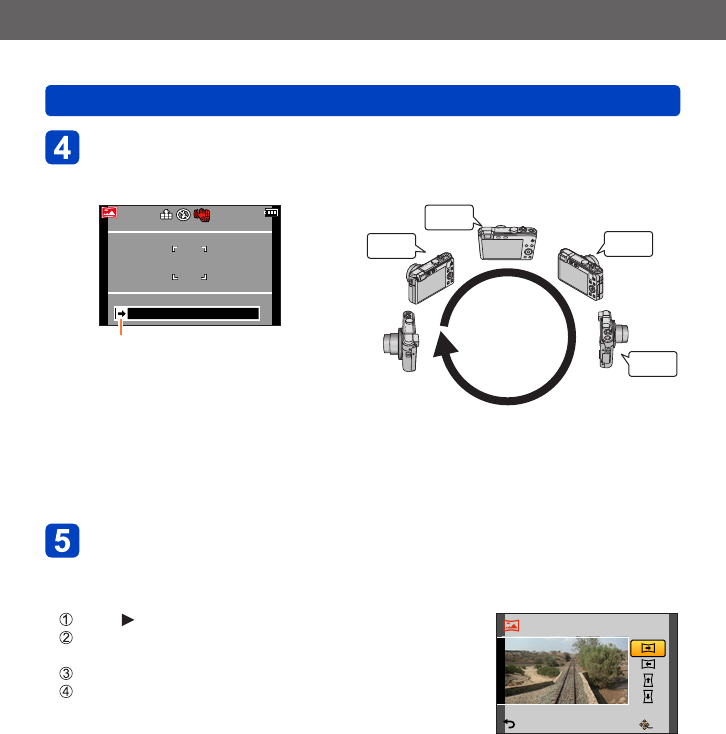 4

5

①
②

③
④