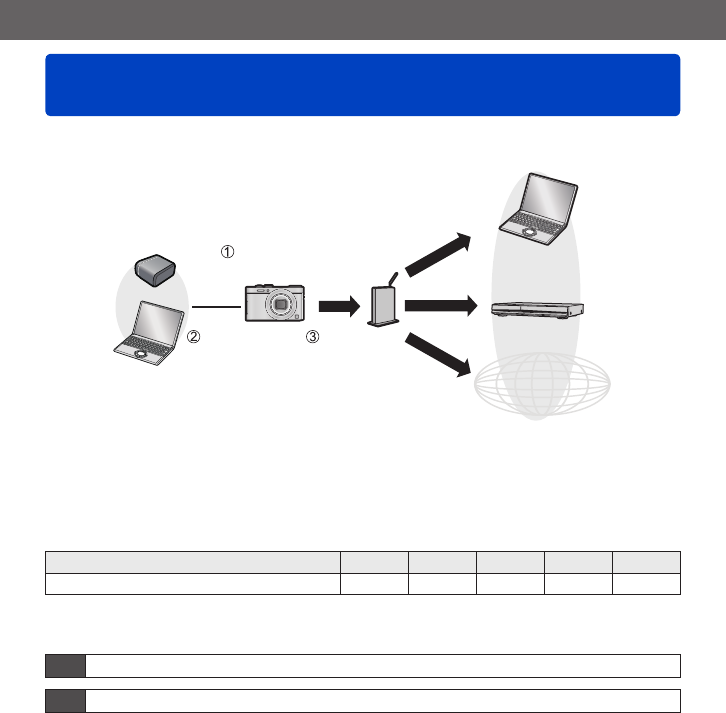 ①

②

③