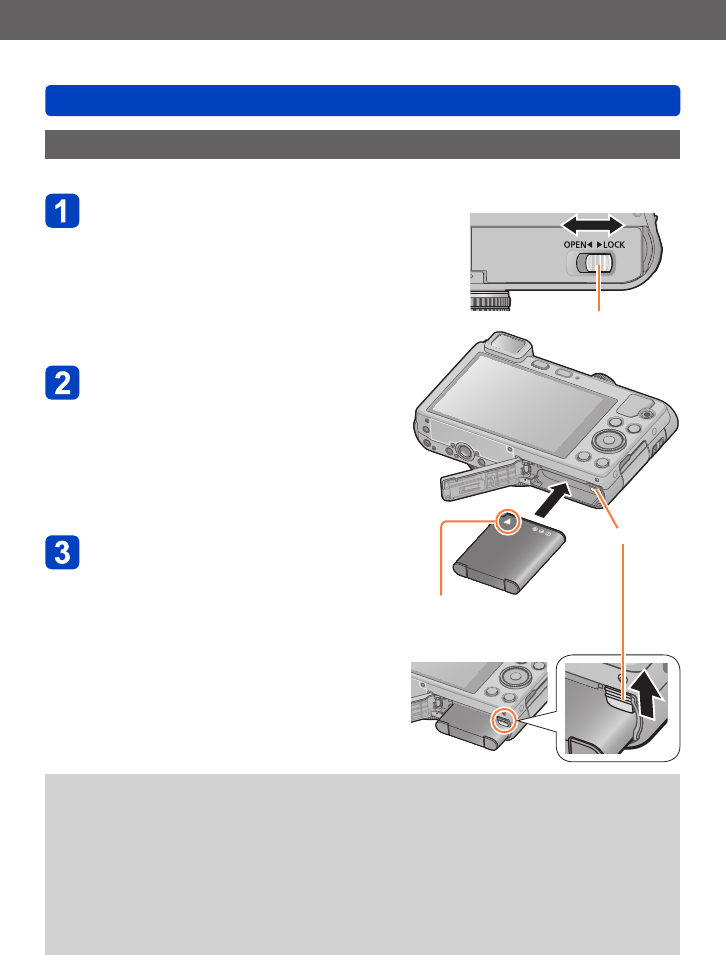 1

OPEN◀ ▶LOCK

2

3