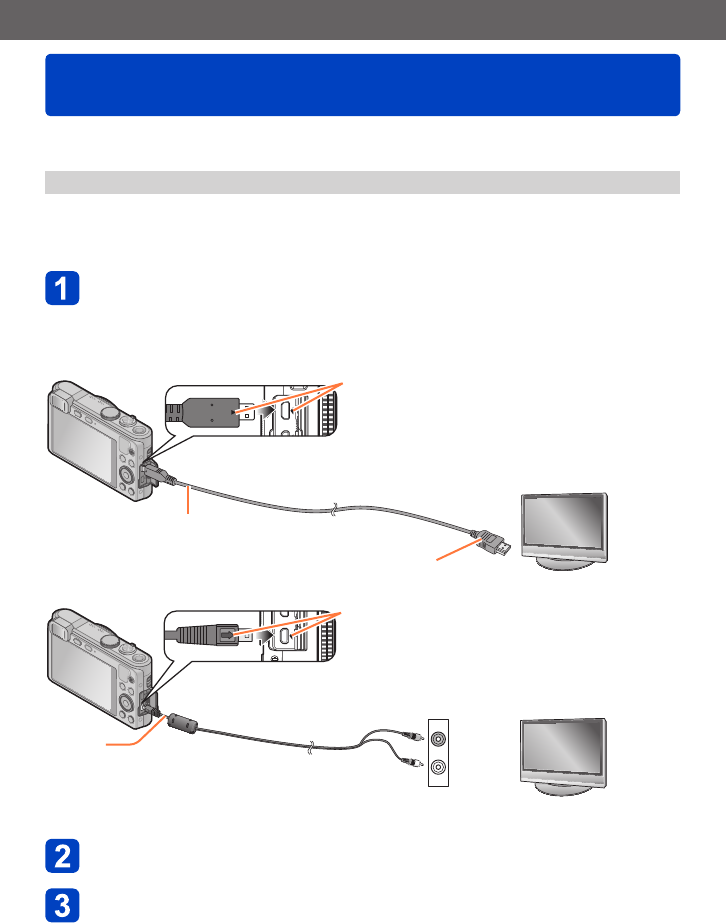 1

2

3