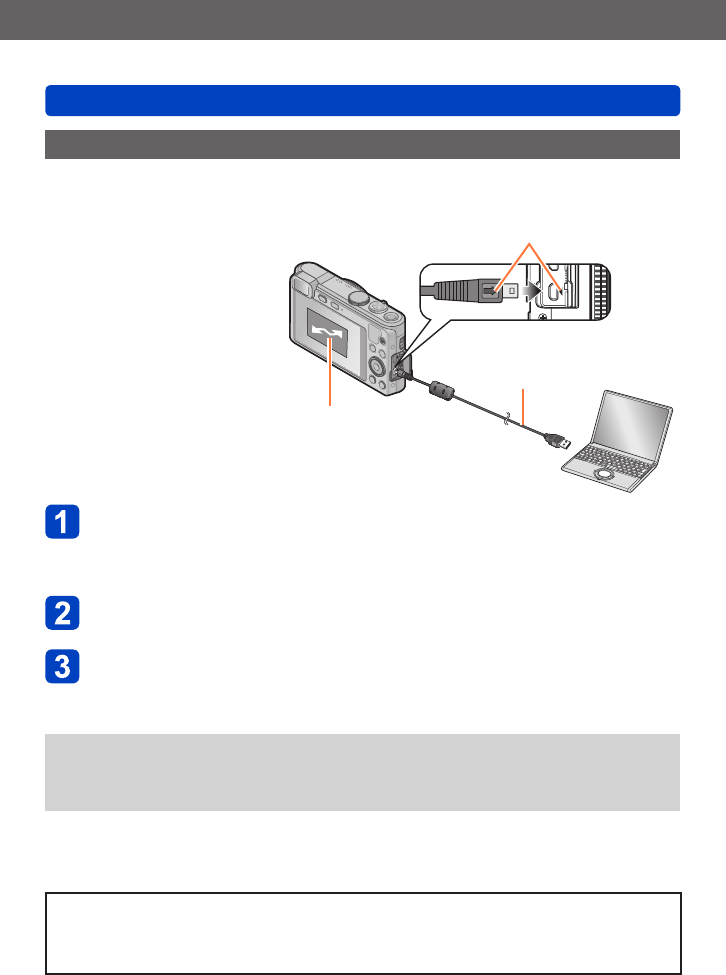 1

2

3