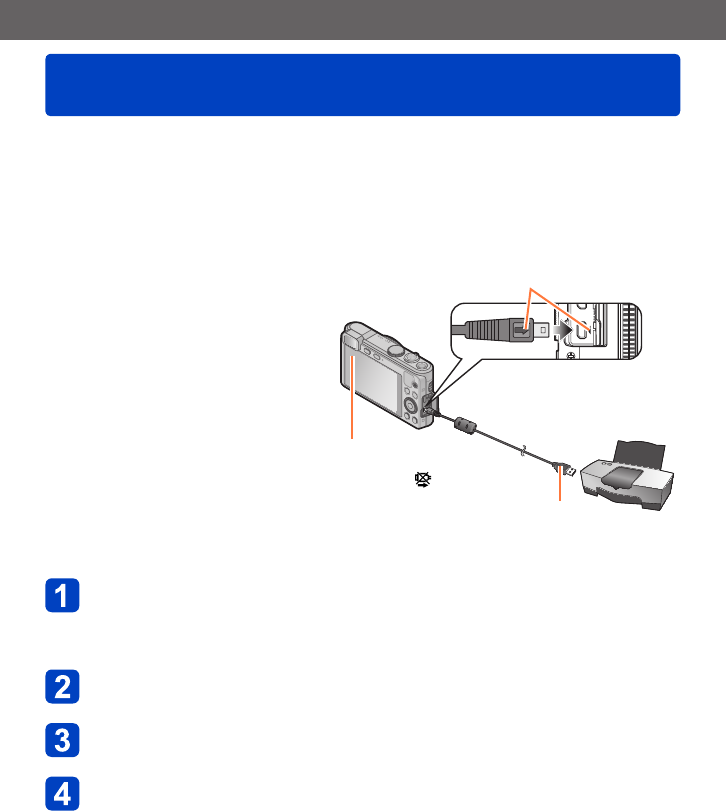 1

2

3

4