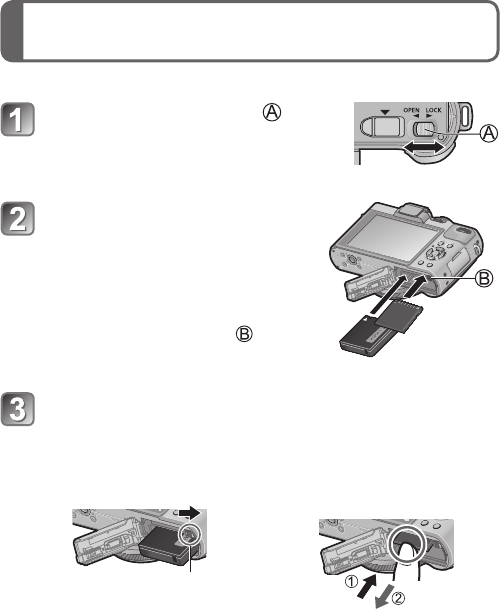 1

Ⓐ

OPEN LOCK

Ⓐ

2

Ⓑ

Ⓑ

3

①

②