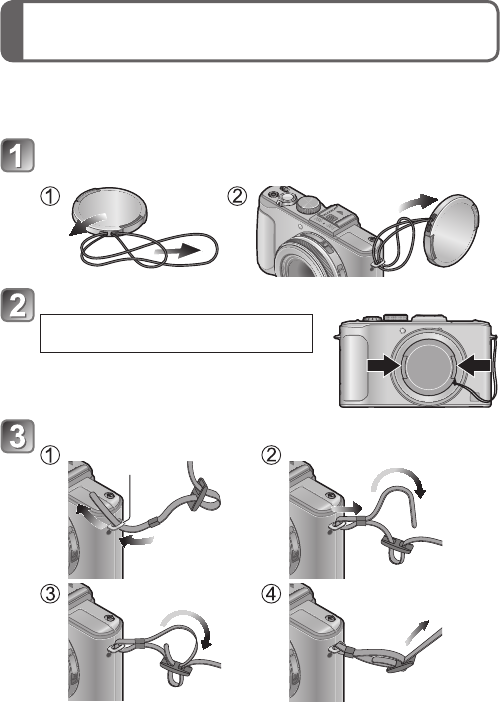 1

①

②

2

3

①

②

③

④