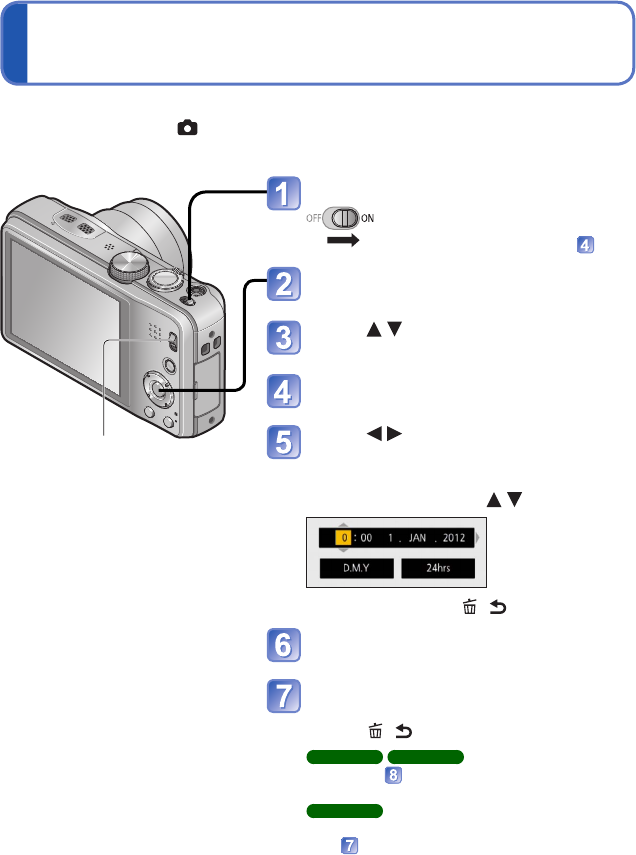 1

OFF ON

4

2

3

4

5

0 : 00 1 . JAN . 2012

D.M.Y

24hrs

6

7

8

7