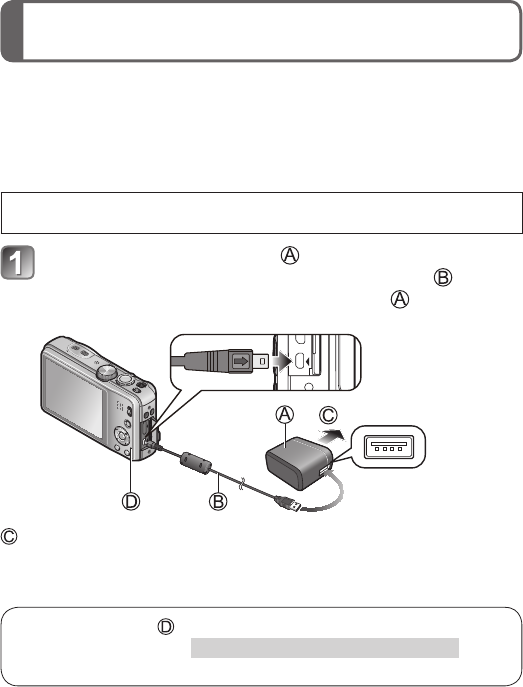 1

Ⓐ

Ⓑ

Ⓐ

Ⓐ Ⓒ

Ⓓ Ⓑ

Ⓒ

Ⓓ