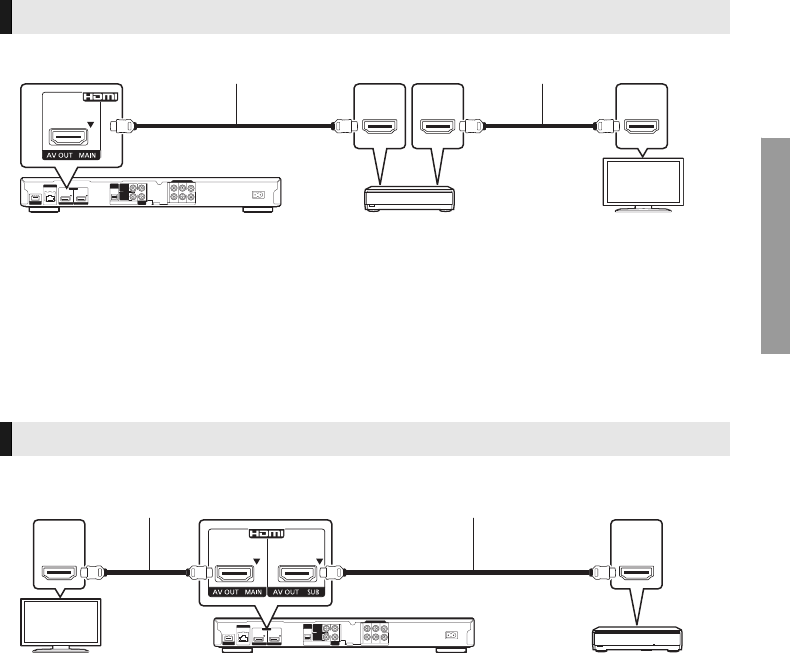 HDMI
AV OUT MAIN

HDMI
AV OUT MAIN
AV OUT SUB