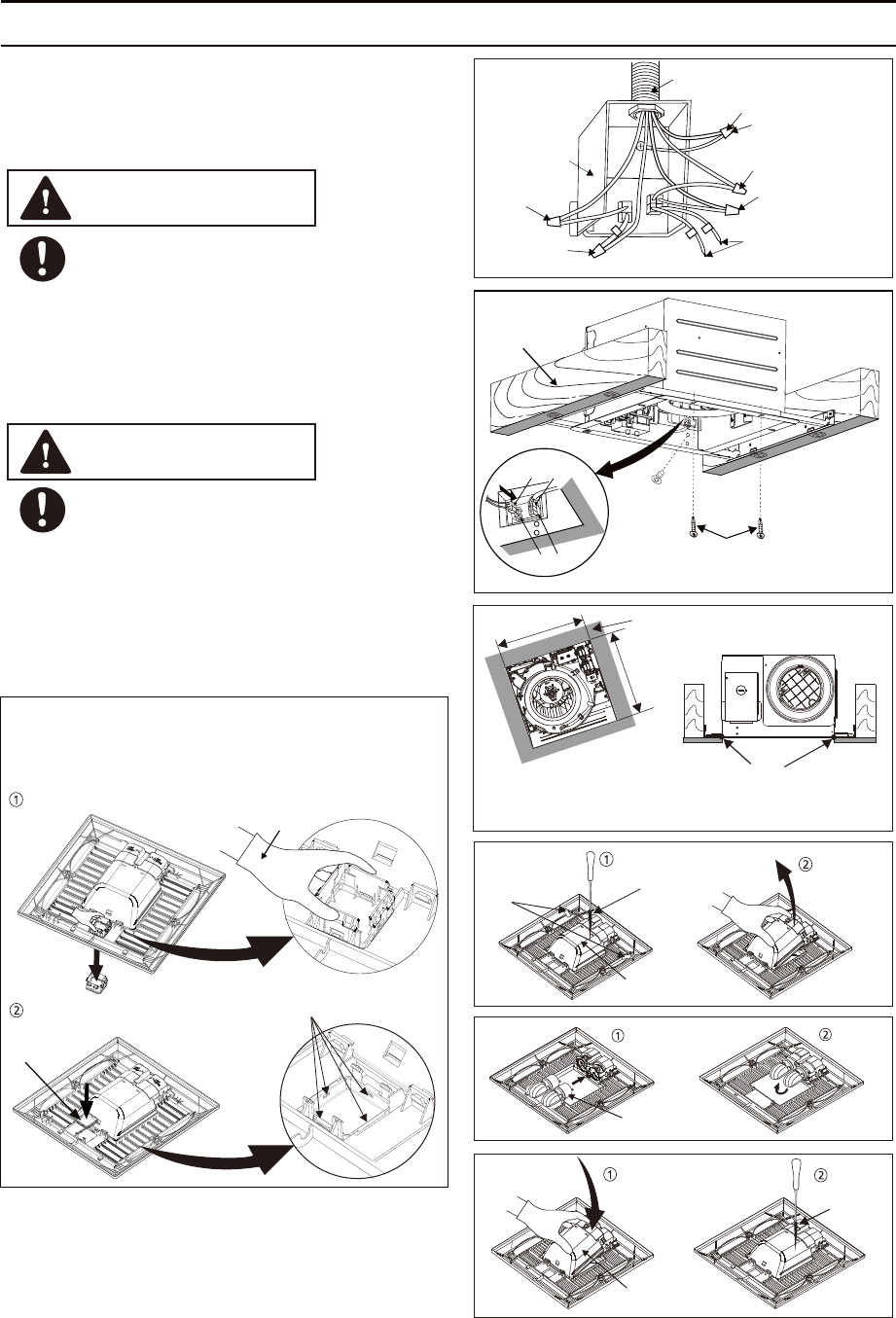 ①

②

①

②

①

②

①

②