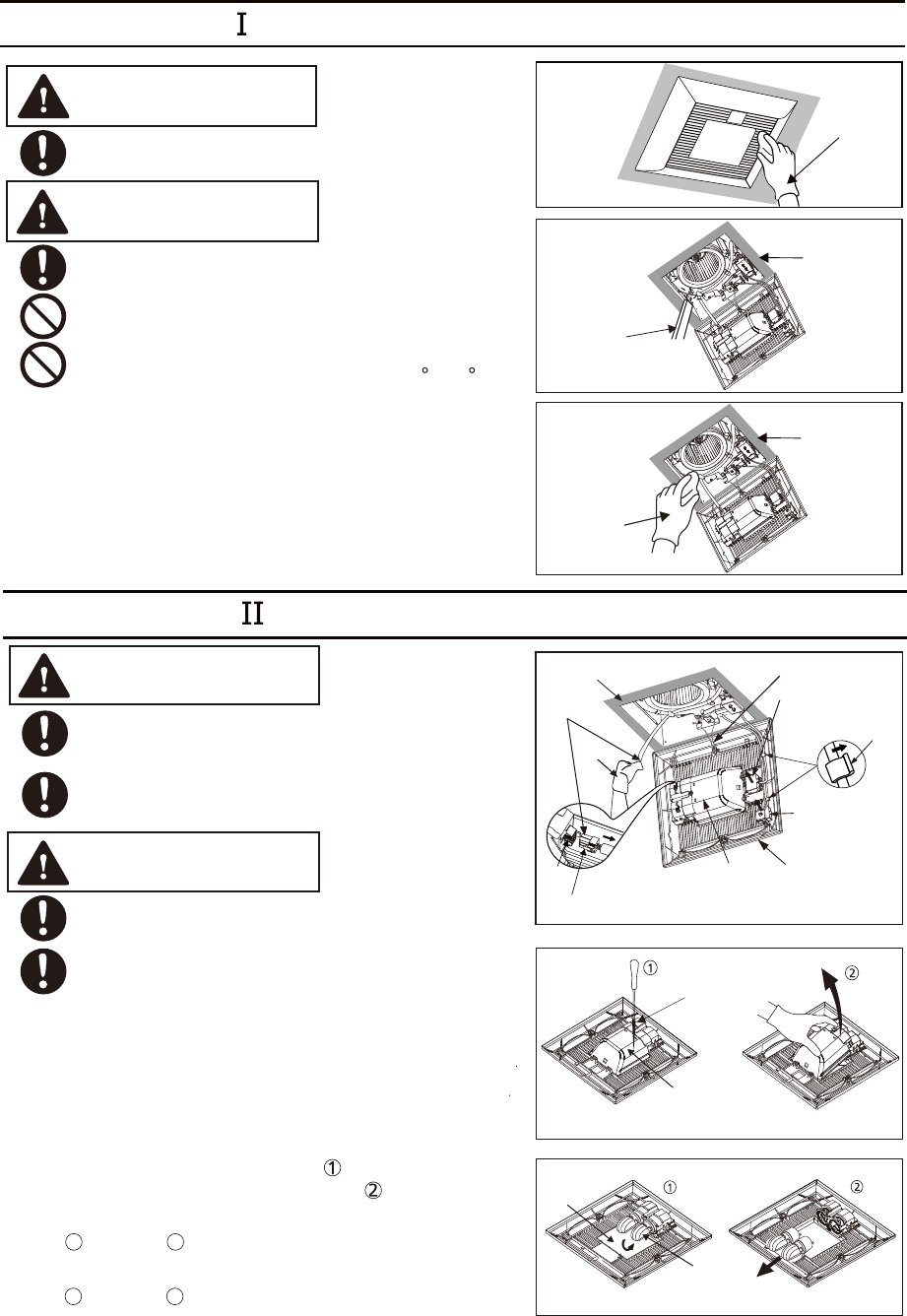 Ⅰ

Ⅱ

①

②

①

②

①

②