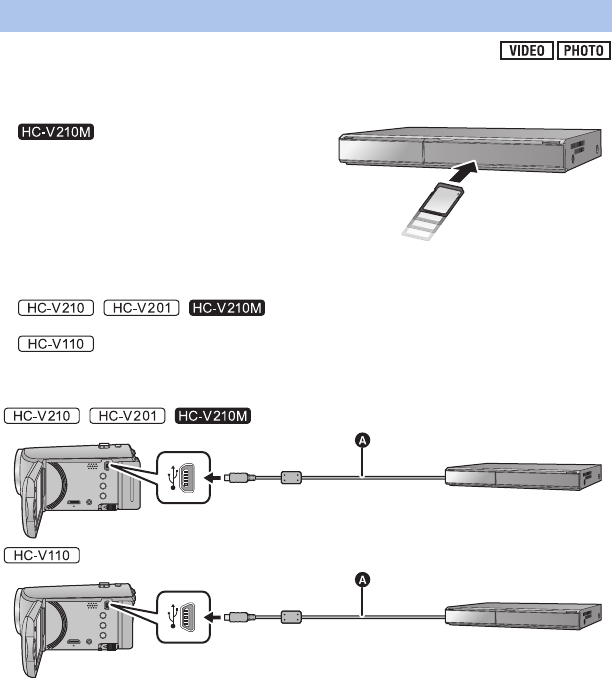 VIDEO PHOTO

HC-V210M

HC-V210 HC-V201 HC-V210M

HC-V110

HC-V210 HC-V201 HC-V210M

A

HC-V110

A