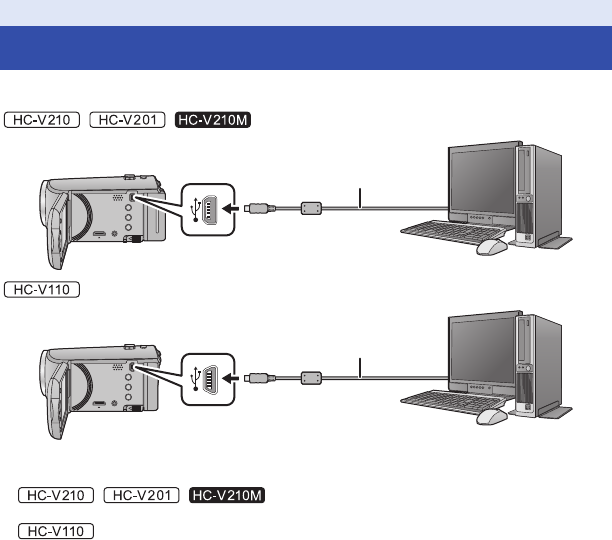 HC-V210 HC-V201 HC-V210M

HC-V110

HC-V210 HC-V201 HC-V210M

HC-V110