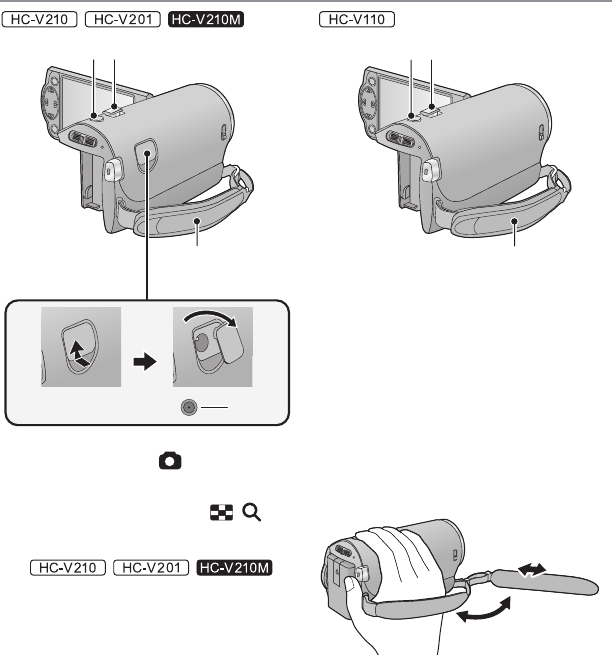 HC-V210 HC-V201 HC-V210M

HC-V110

HC-V210 HC-V201 HC-V210M