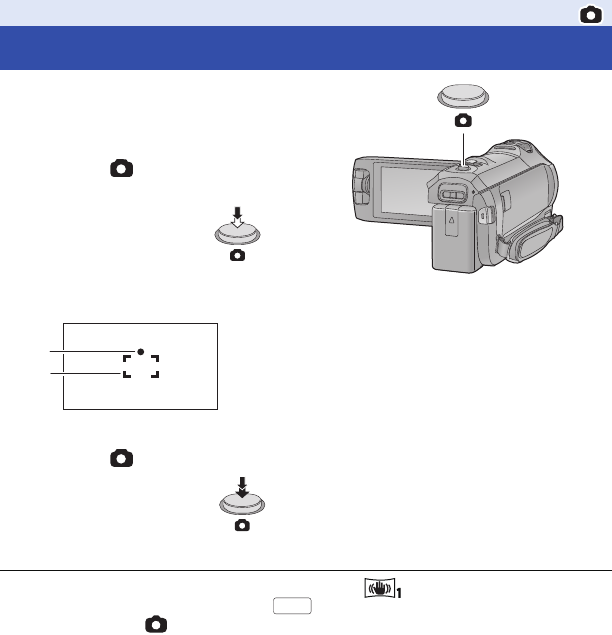 1