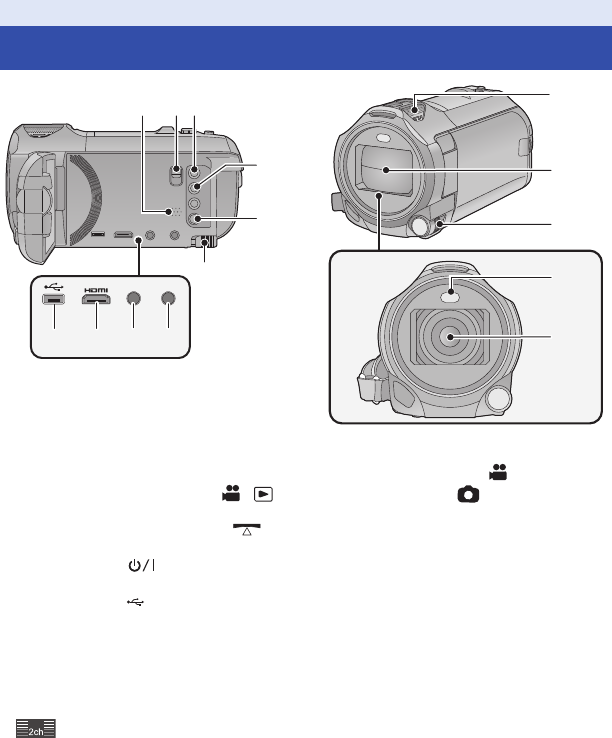 HDMI

2ch