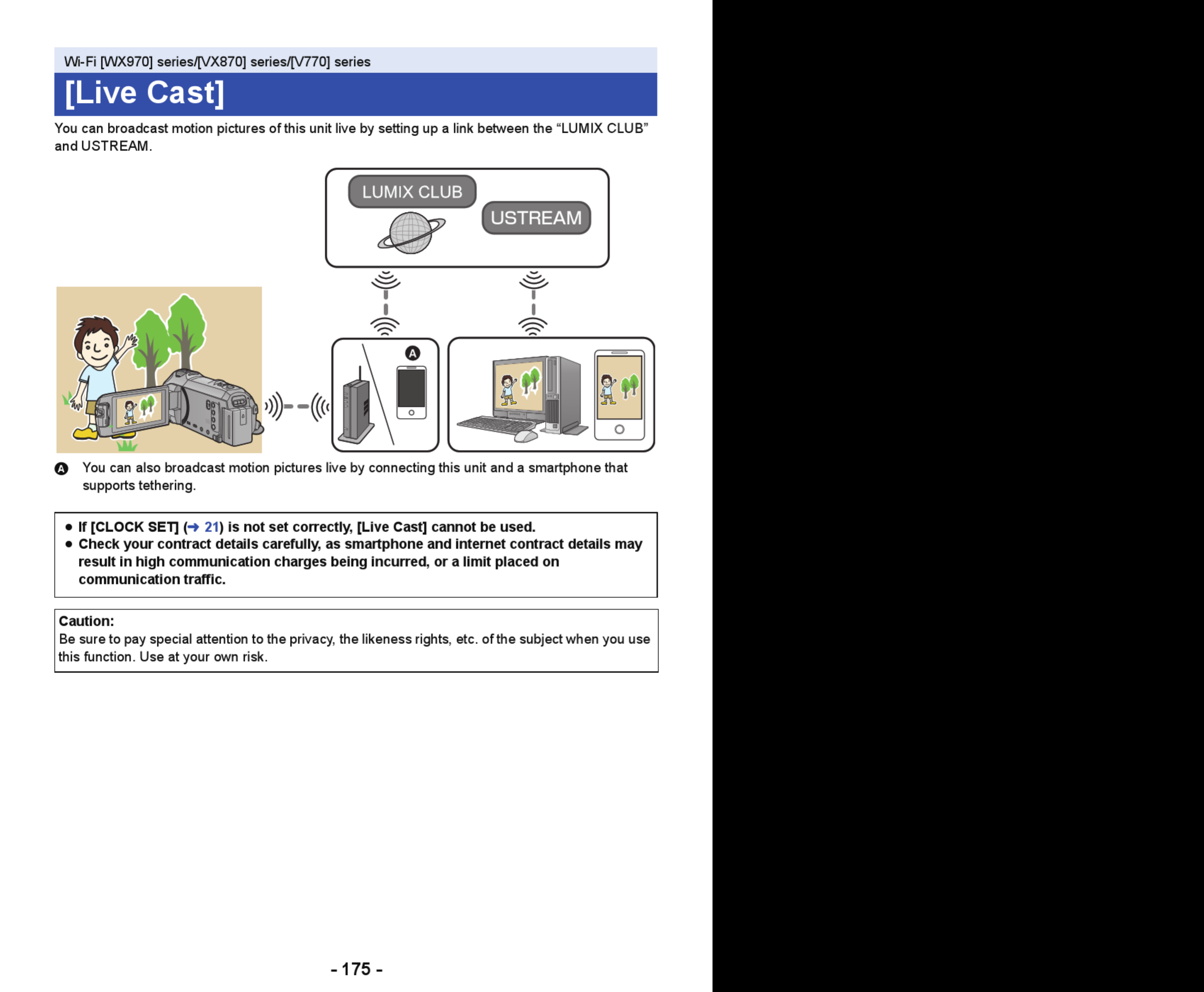 Wi-Fi [WX970] series/[VX870] series/[V770] series

[Live Cast]

You can broadcast motion pictures of this unit live by setting up a link between the “LUMIX CLUB” and USTREAM.

LUMIX CLUB

USTREAM

A

A You can also broadcast motion pictures live by connecting this unit and a smartphone that supports tethering.

● If [CLOCK SET] (→ 21) is not set correctly, [Live Cast] cannot be used.
● Check your contract details carefully, as smartphone and internet contract details may result in high communication charges being incurred, or a limit placed on communication traffic.

Caution:
Be sure to pay special attention to the privacy, the likeness rights, etc. of the subject when you use this function. Use at your own risk.

- 175 -