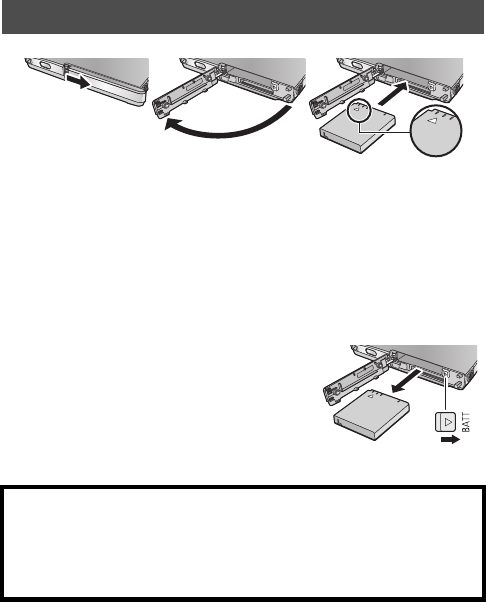 BATT