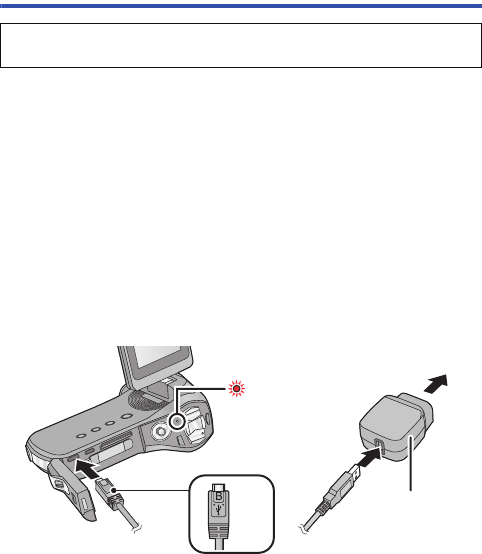 B