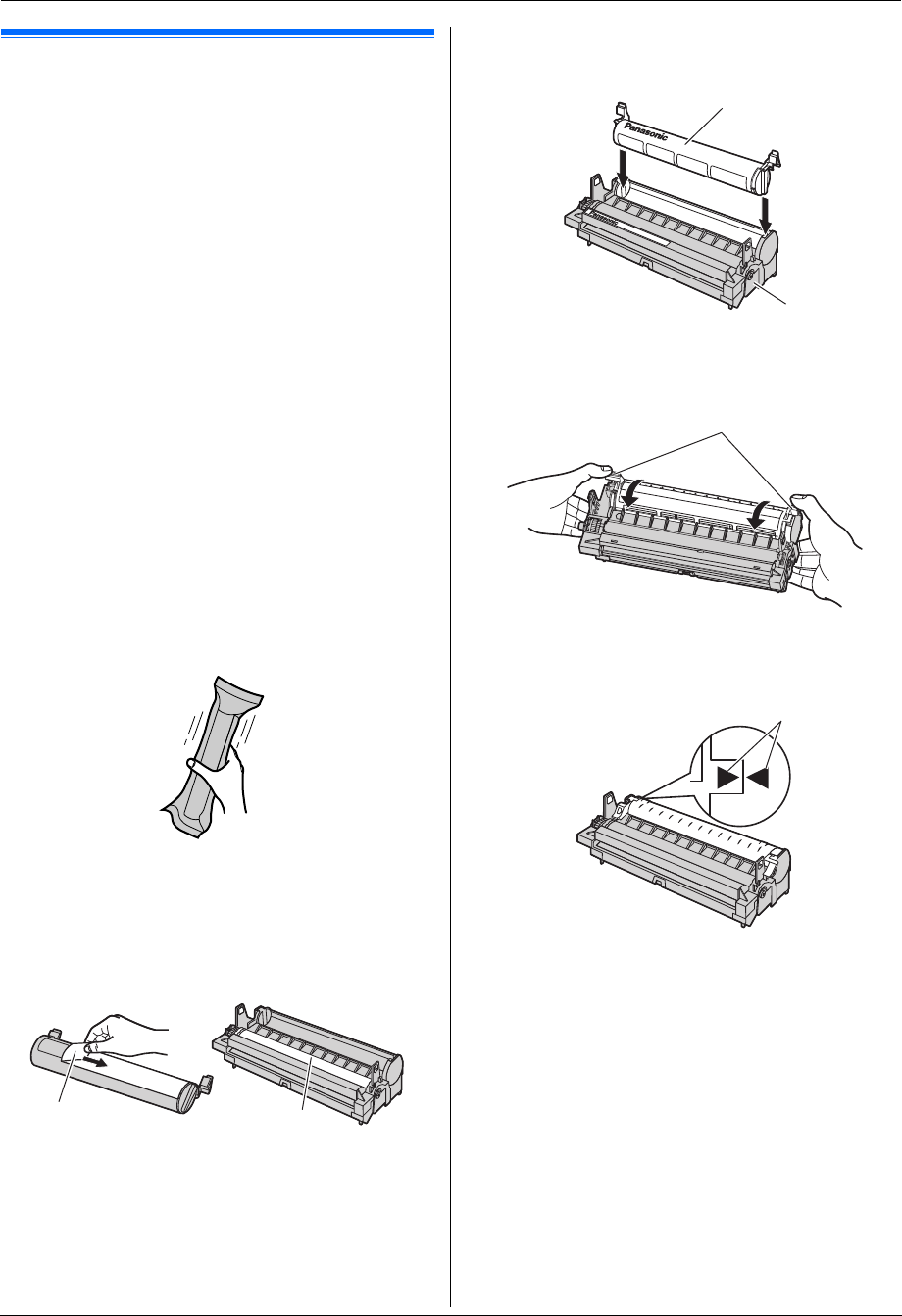 Panasonic