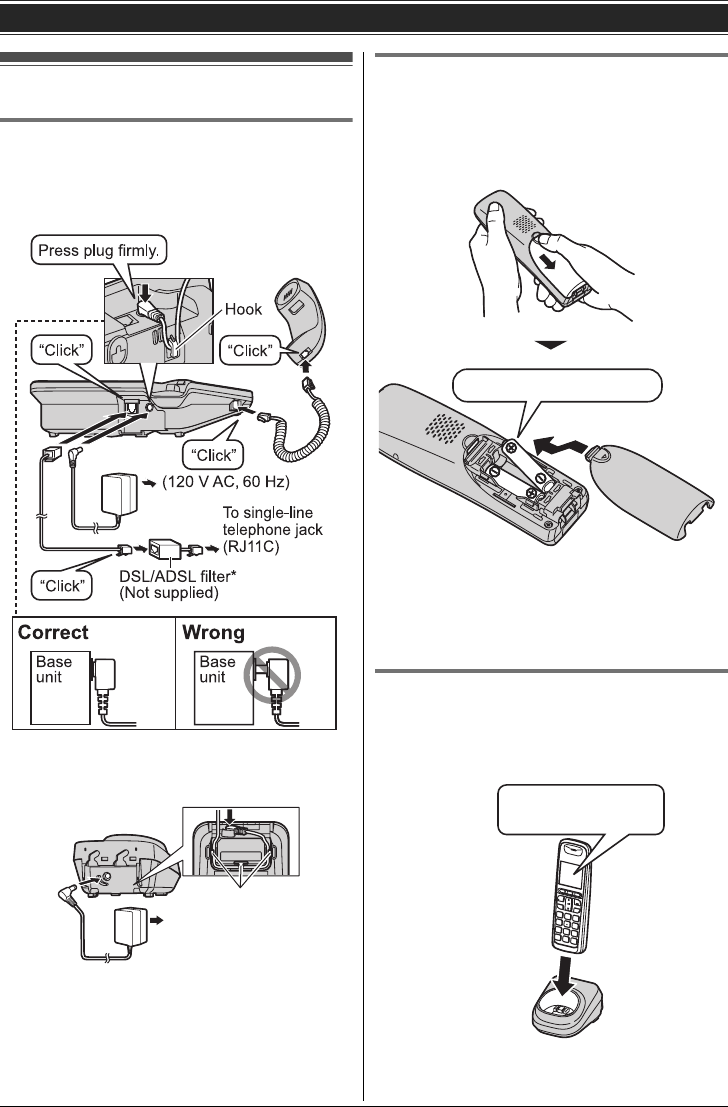 Press plug firmly.

Hook

"Click"

"Click"

"Click"

(120 V AC, 60 Hz)

To single-line telephone jack (RJ11C)

"Click"

DSL/ADSL filter* (Not supplied)

Correct

Base unit

Wrong

Base unit