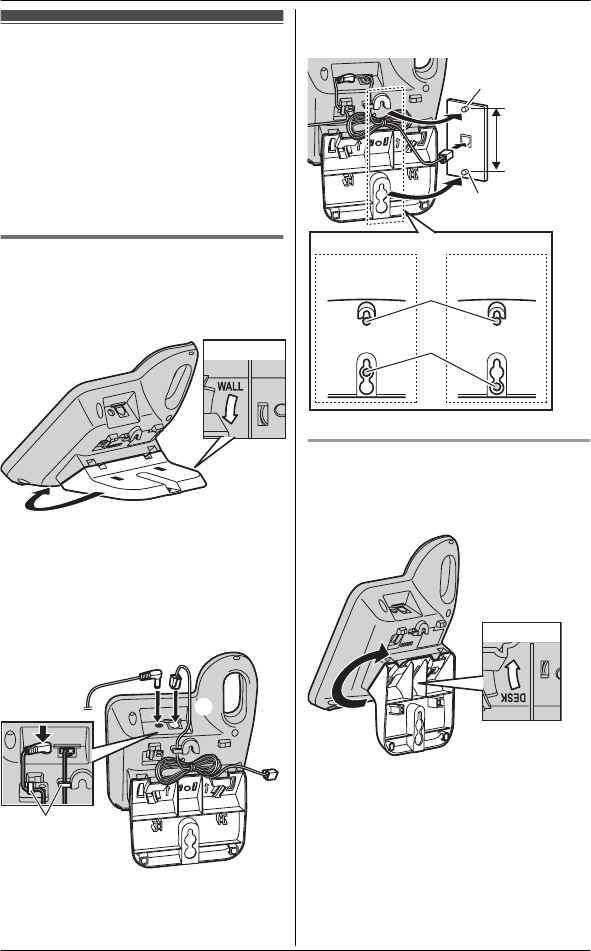 WALL

DESK