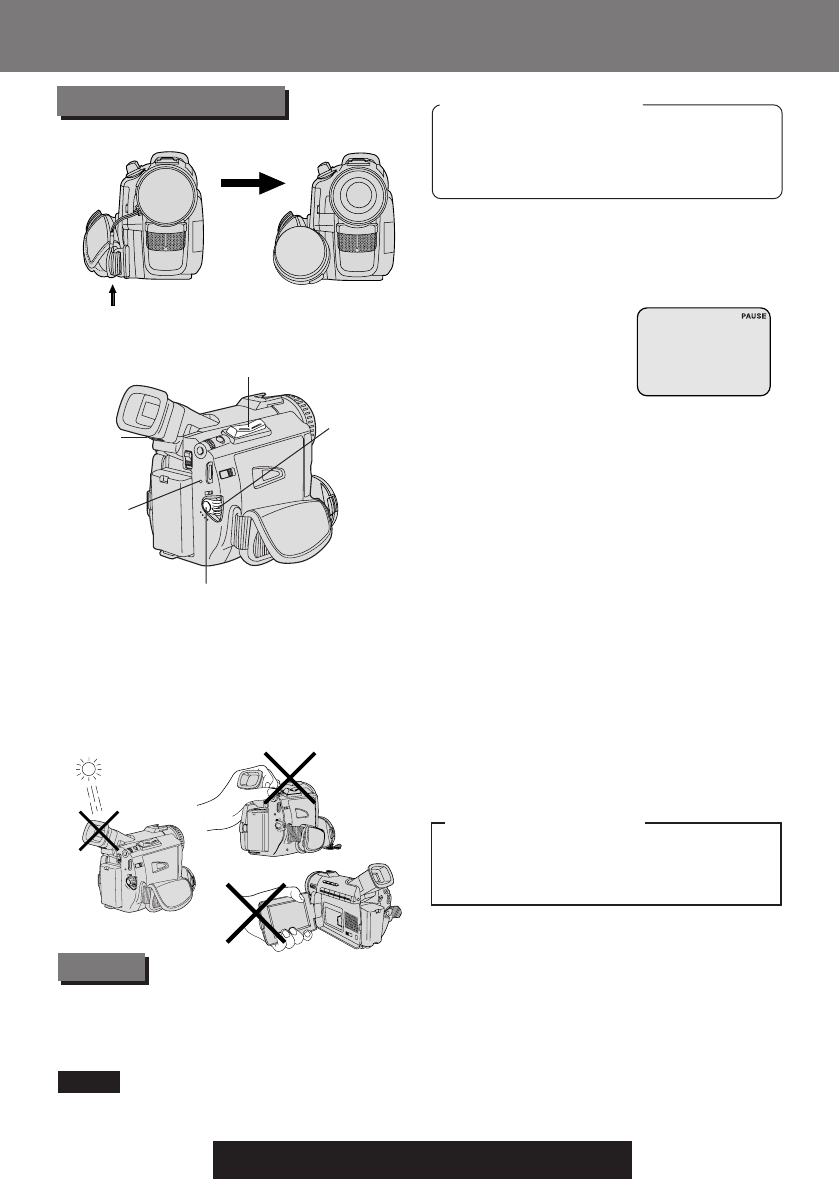 PAUSE