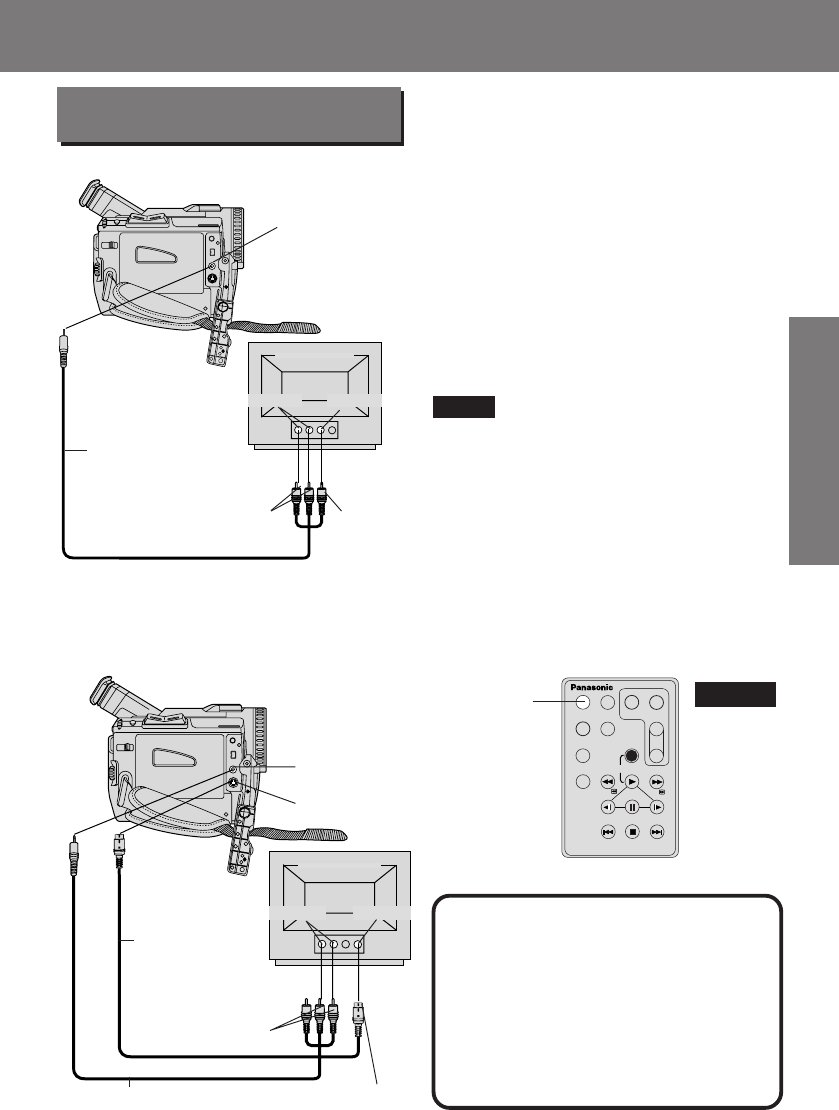 Panasonic