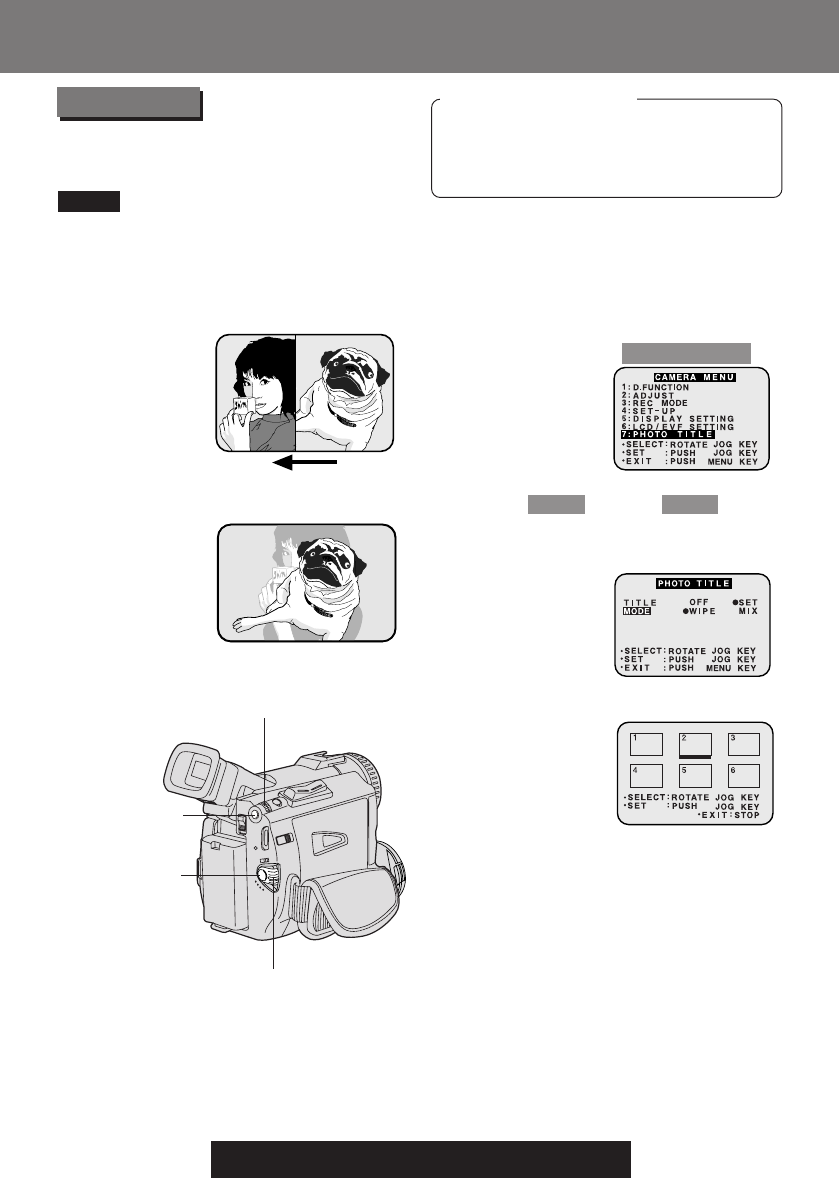 CAMERA MENU
1:D.FUNCTION
2:ADJUST
3:REC MODE
4:SET-UP
5:DISPLAY SETTING
6:LCD/EVF SETTING
7:PHOTO TITLE
•SELECT:ROTATE JOG KEY
•SET :PUSH JOG KEY
•EXIT :PUSH MENU KEY

PHOTO TITLE
TITLE OFF ●SET
MODE ●WIPE MIX
•SELECT:ROTATE JOG KEY
•SET :PUSH JOG KEY
•EXIT :PUSH MENU KEY

1 2 3
4 5 6
•SELECT:ROTATE JOG KEY
•SET :PUSH JOG KEY
•EXIT:STOP