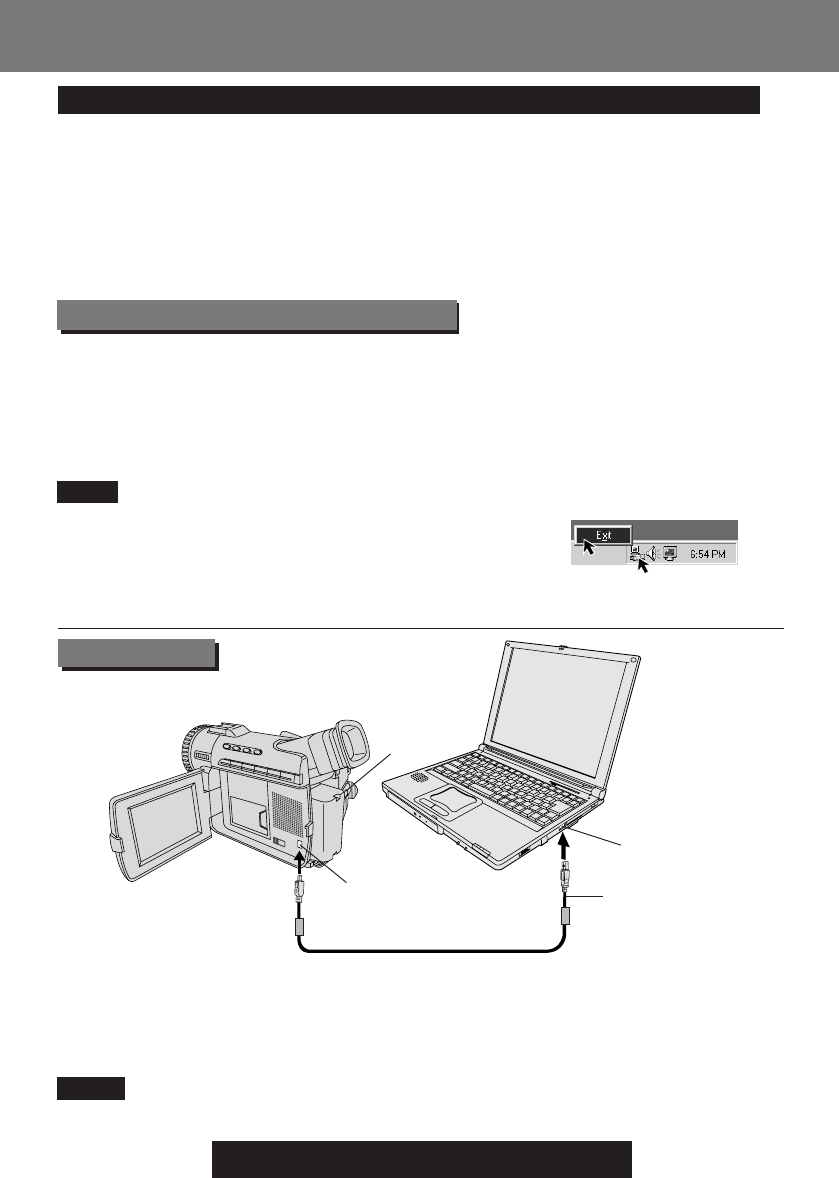 Exit

6:54 PM