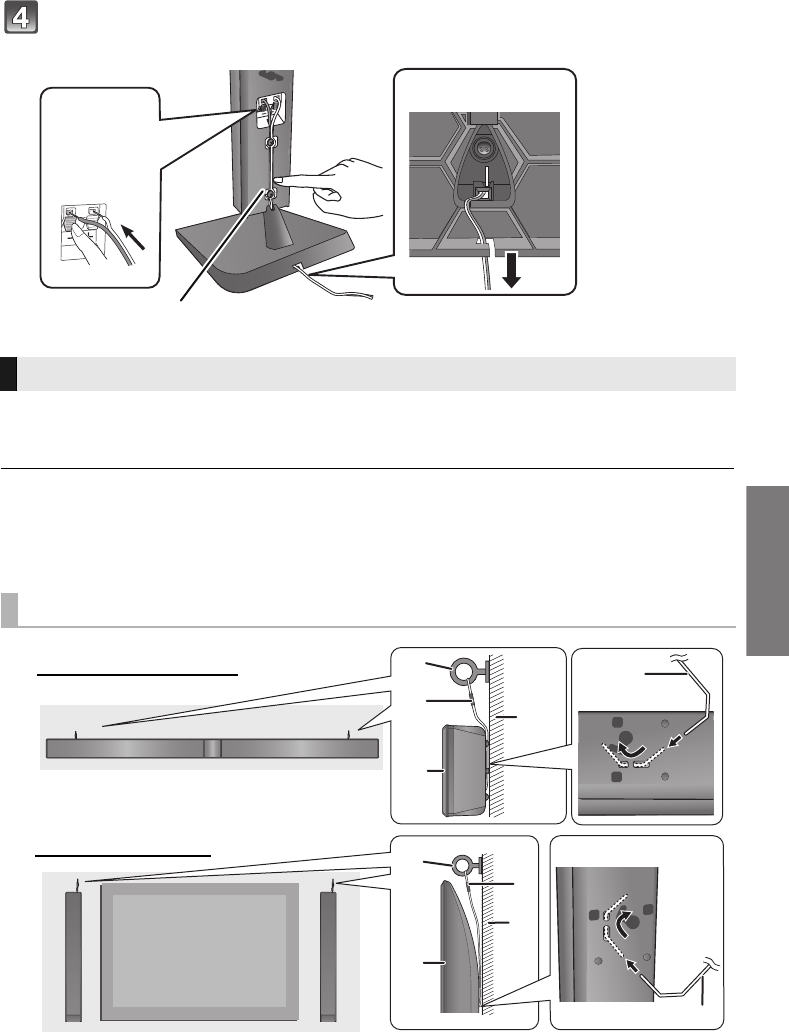 4