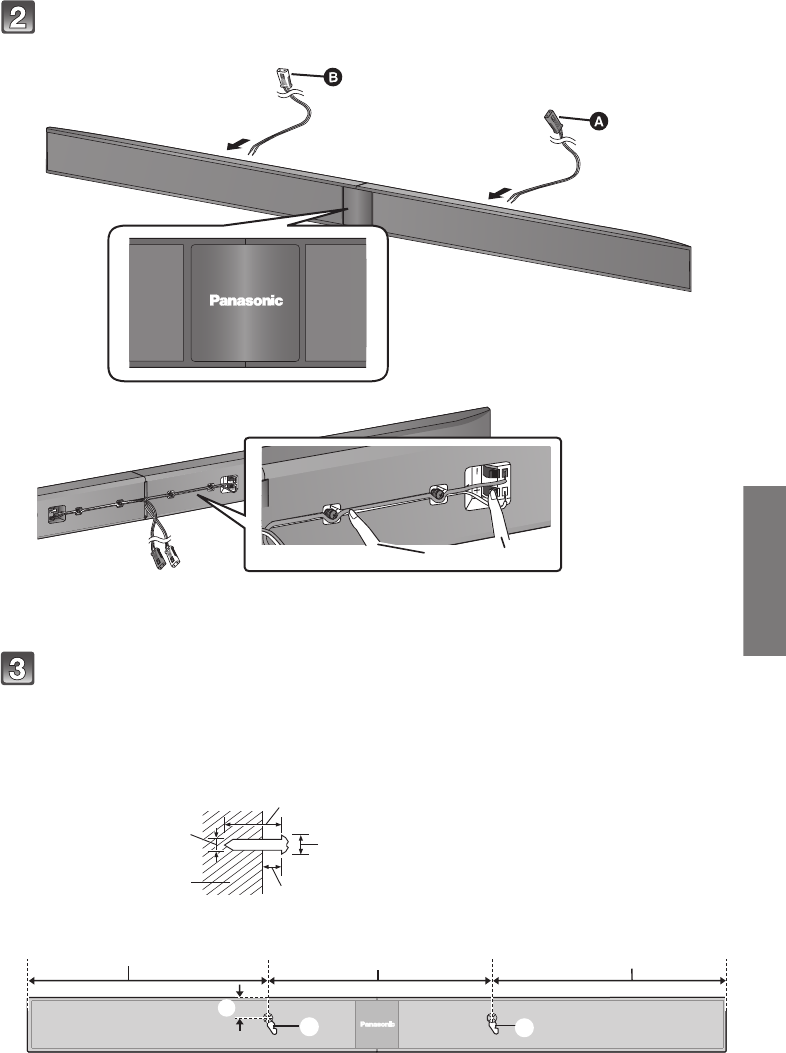 2

B

A

Panasonic

3

Panasonic