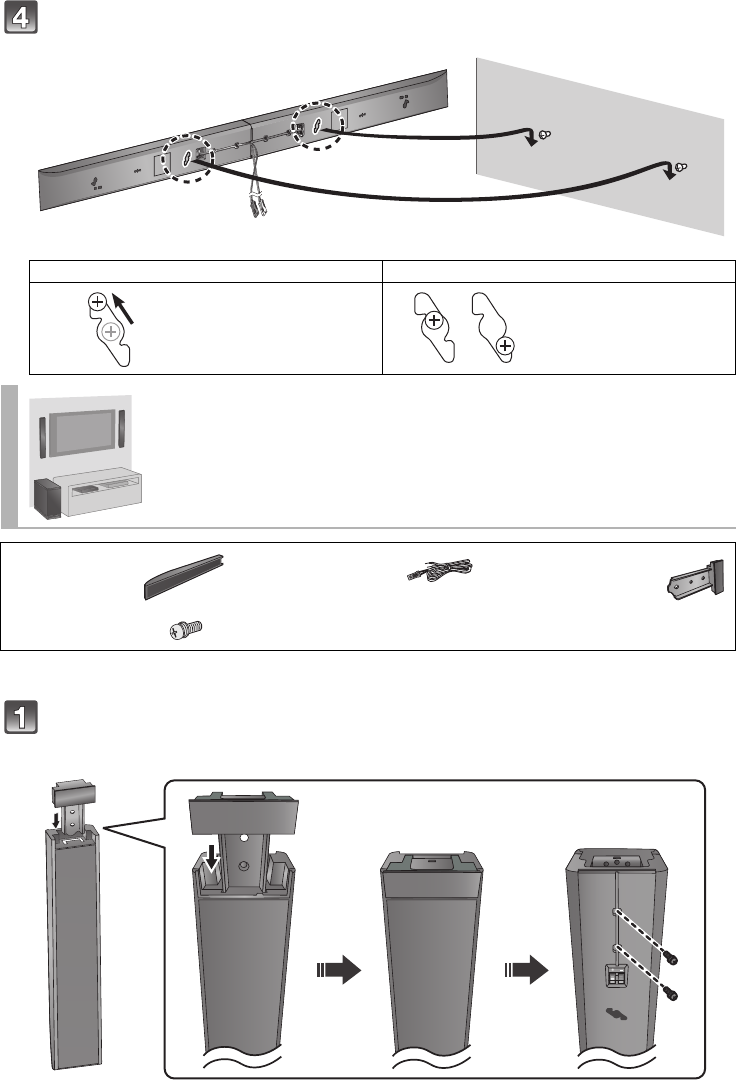 4

1