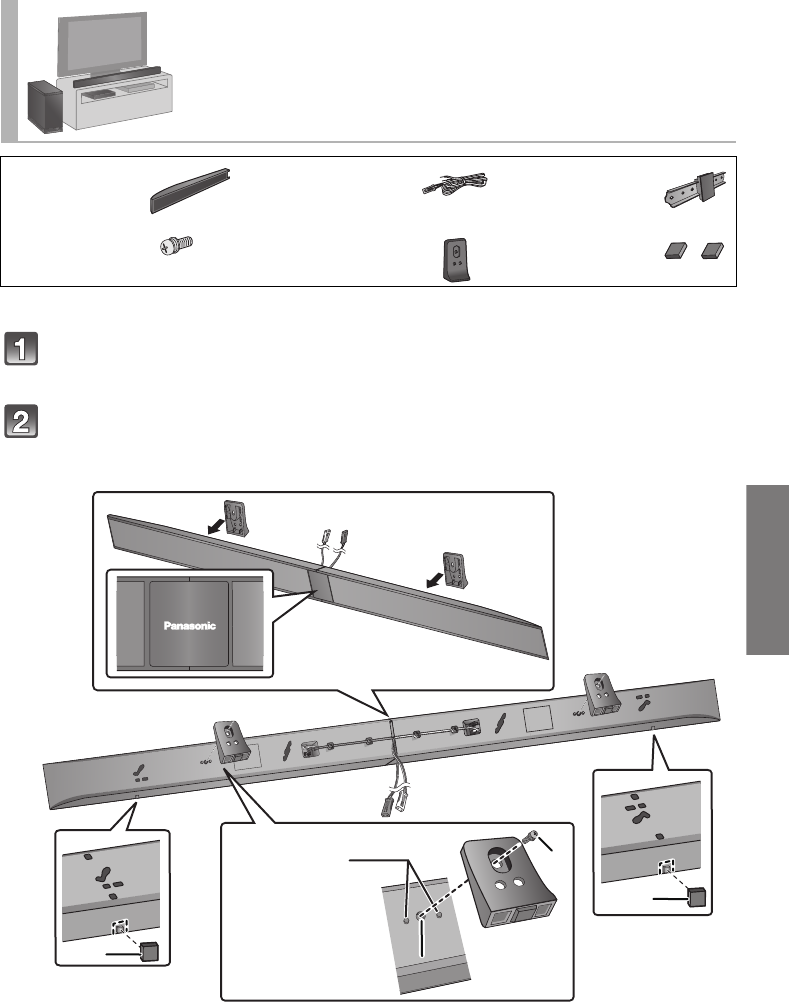 Panasonic