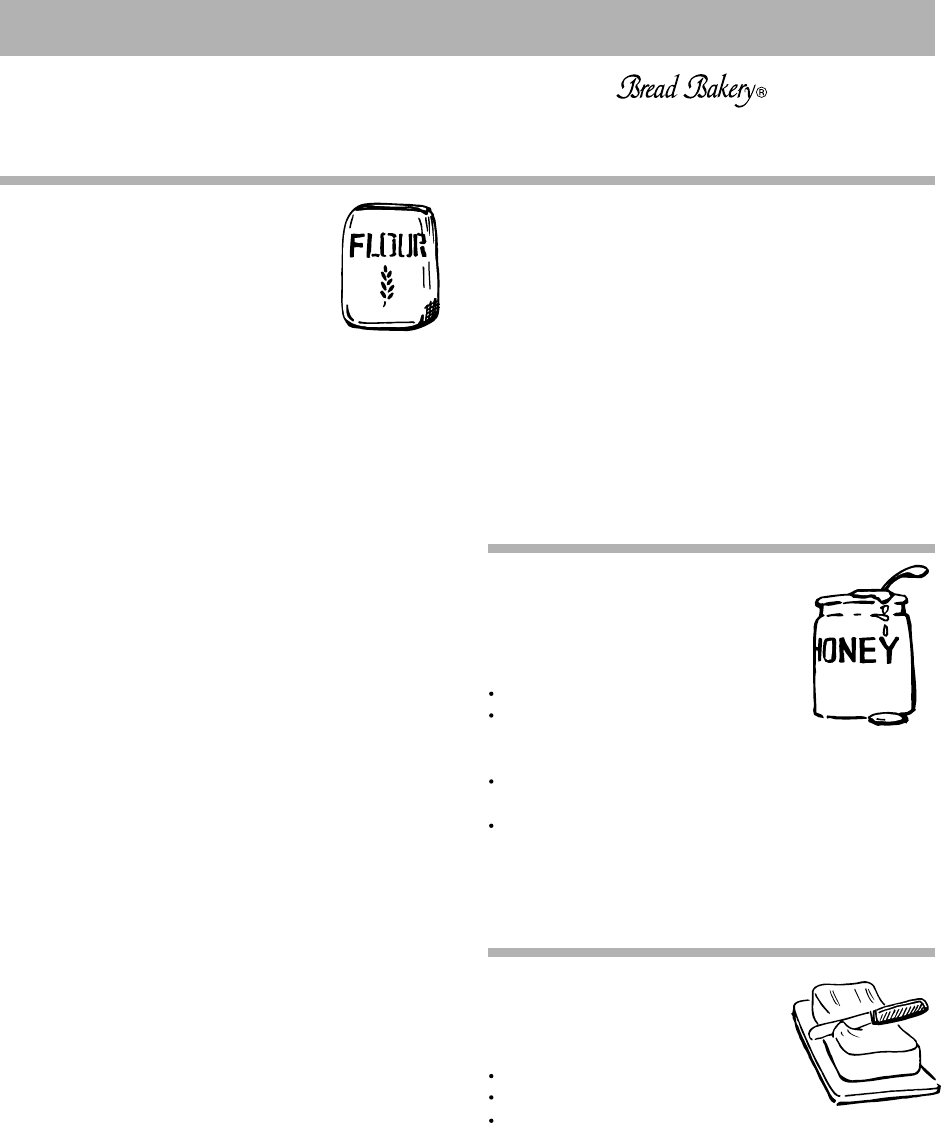 Bread Bakery®

FLOUR

HONEY