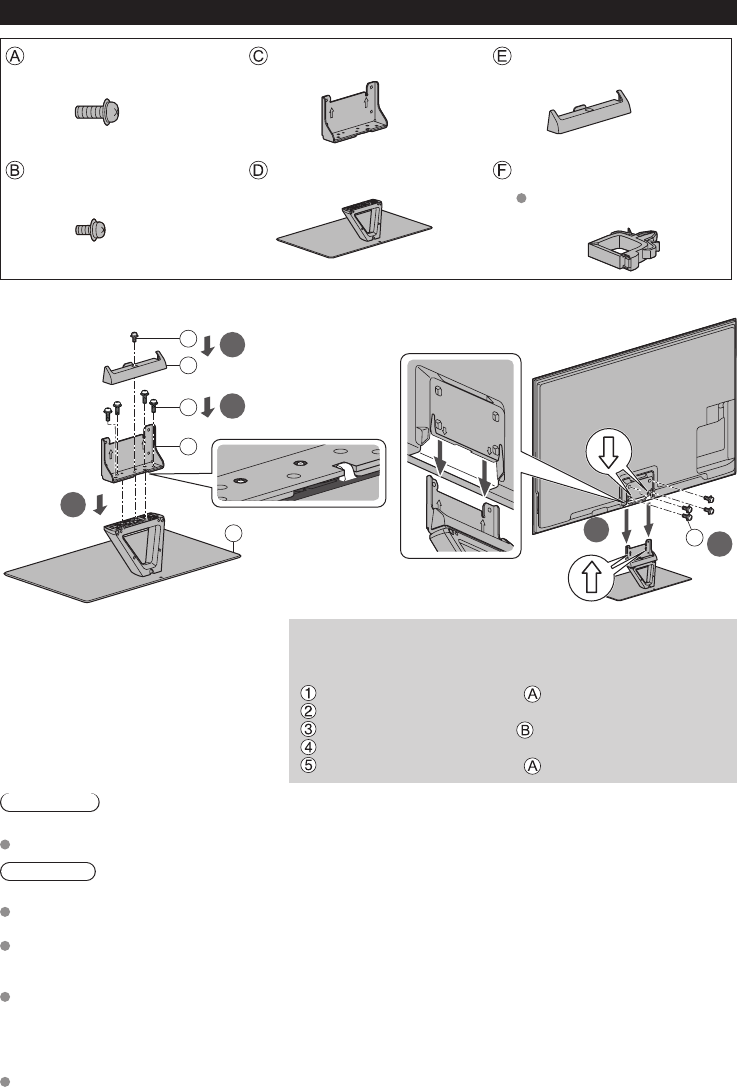 Ⓐ Ⓒ Ⓔ

Ⓑ Ⓓ Ⓕ

①
②
③
④
⑤ Ⓐ
Ⓑ
Ⓐ