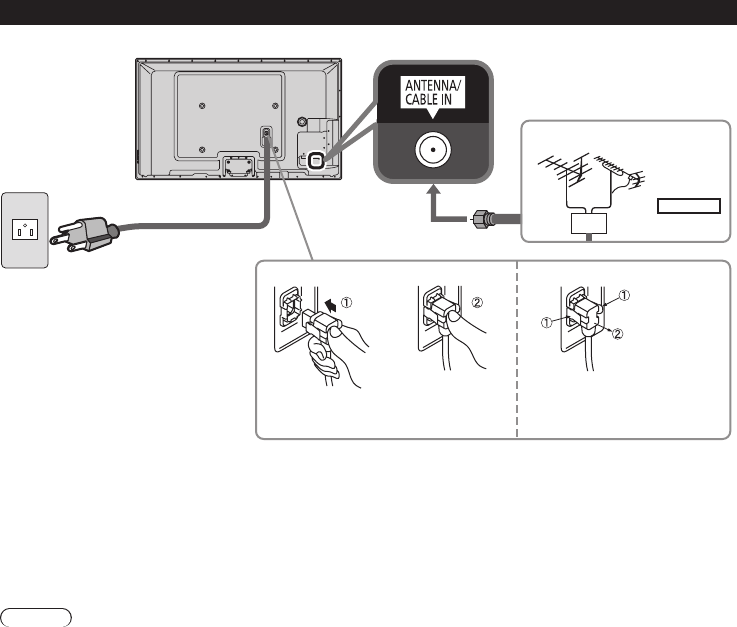 ANTENNA/
CABLE IN

①

②

①
①
②