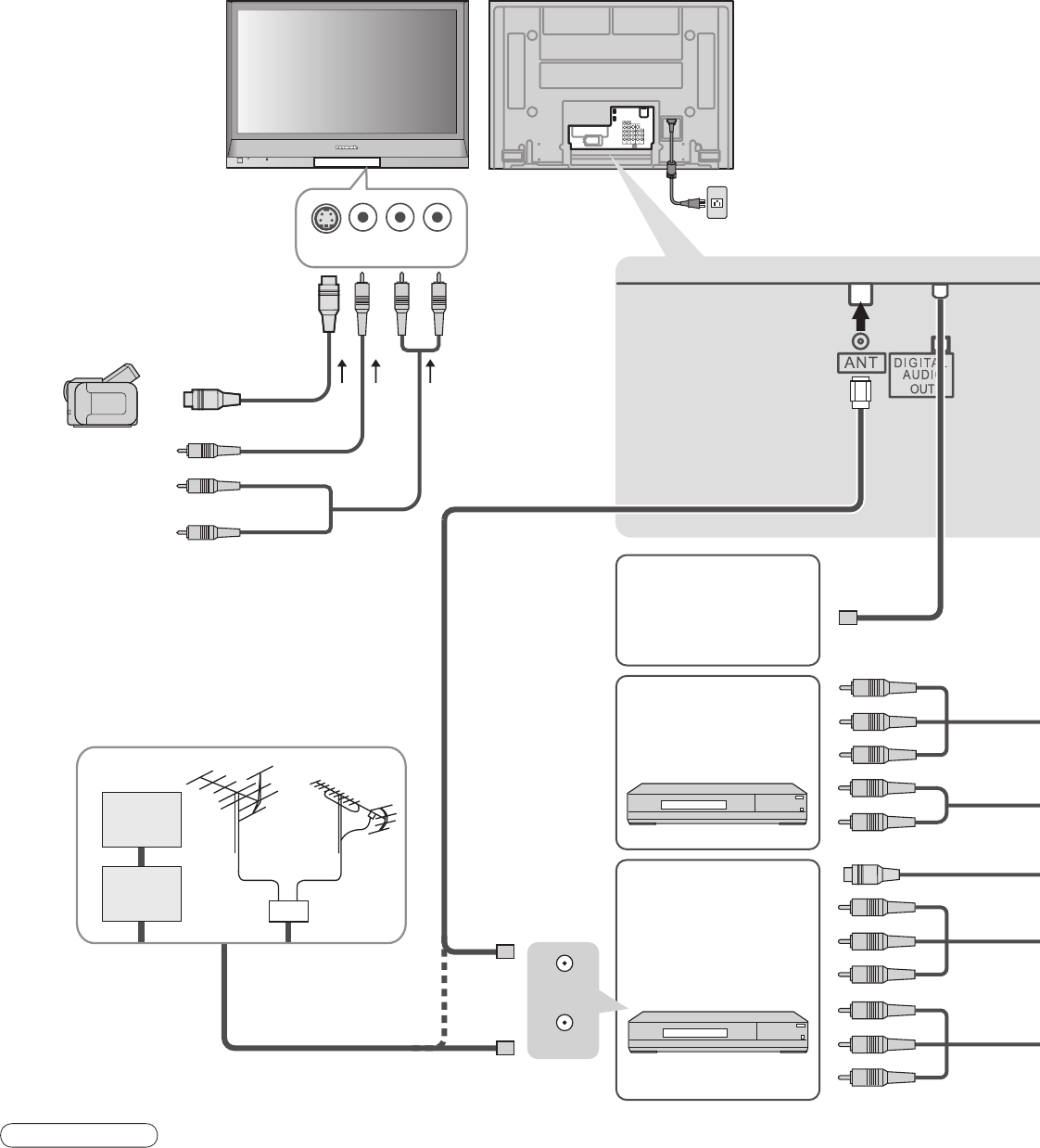 ANT

DIGITAL AUDIO OUT