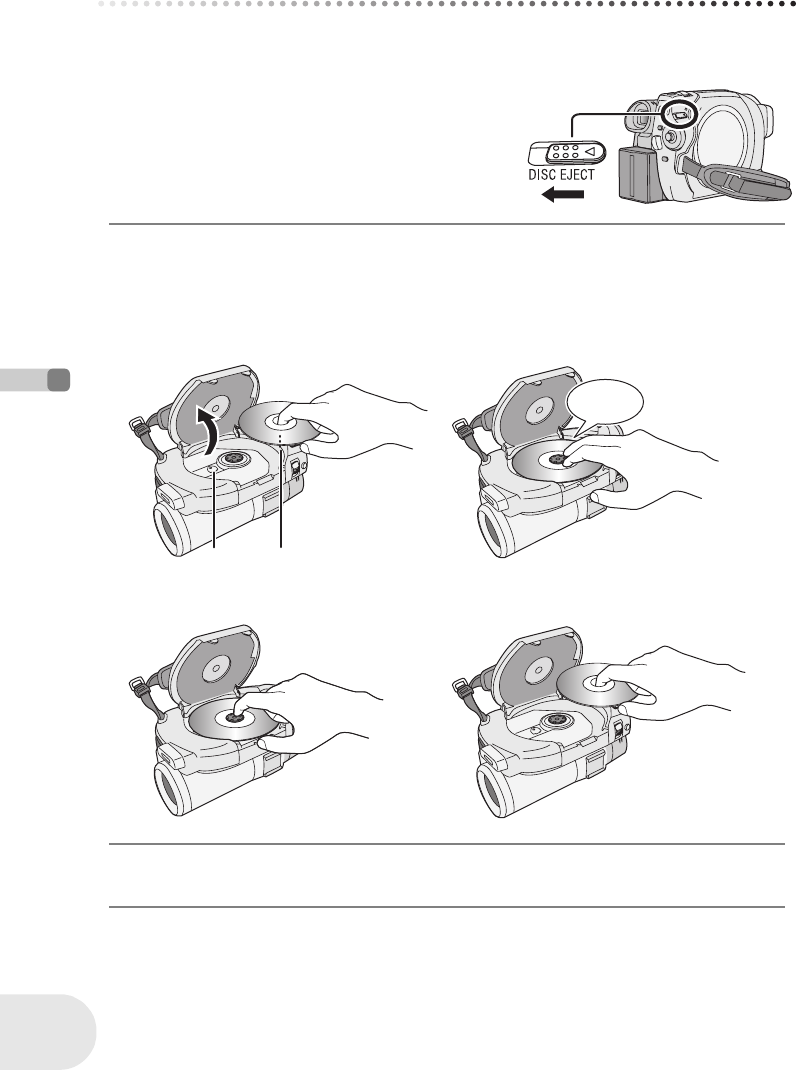 DISC EJECT