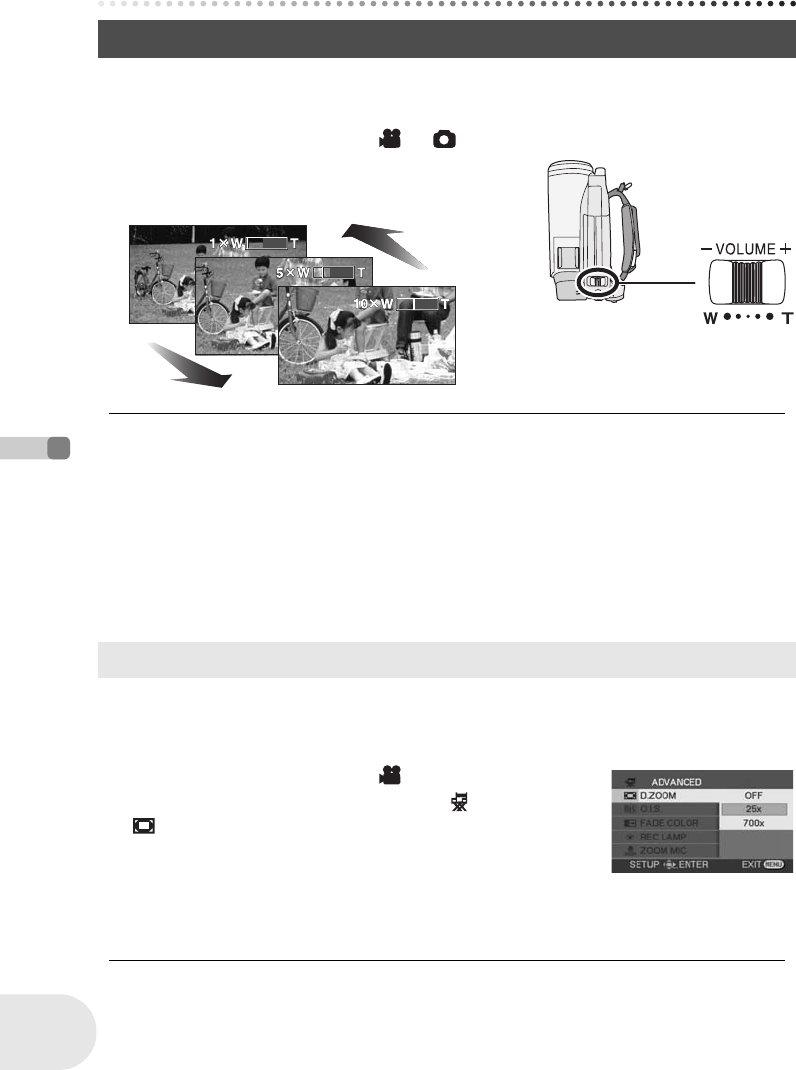 1×W T
5×W T
10×W T
−VOLUME+
W T
ADVANCED
D.ZOOM
O.I.S.
FADE COLOR
REC LAMP
ZOOM MIC
OFF
25x
700x
SETUP ENTER
EXIT MENU